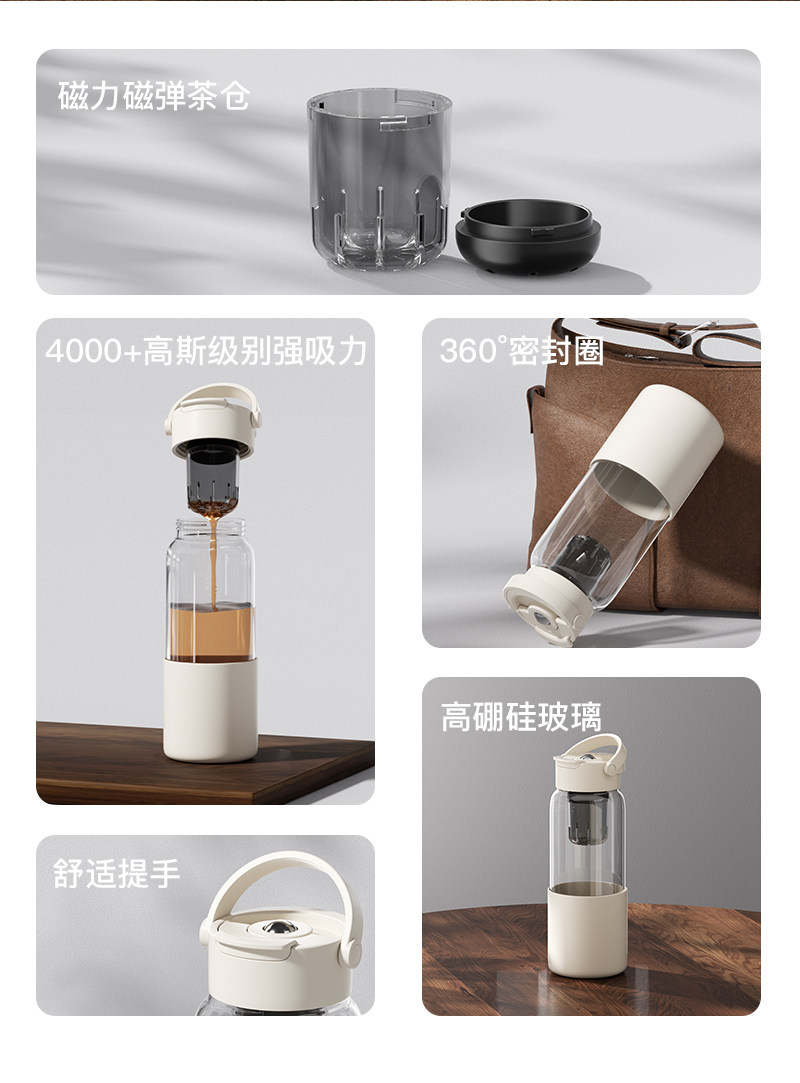 磁力磁弹茶仓

4000+高斯级别强吸力

360°密封圈

高硼硅玻璃

舒适提手