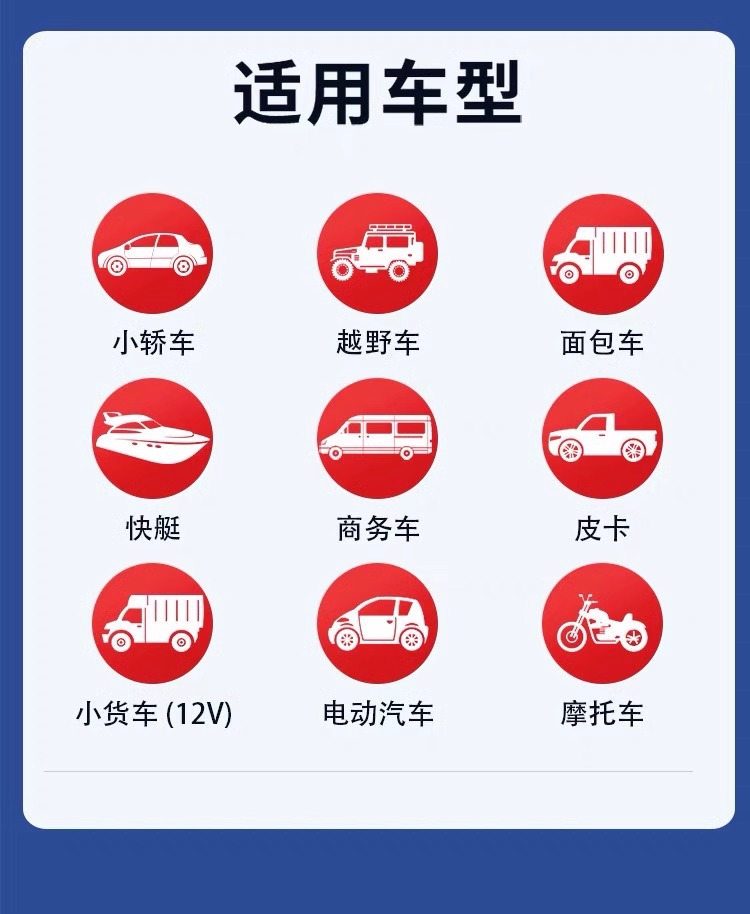 适用车型

小轿车

越野车

面包车

快艇

商务车

皮卡

小货车(12V)

电动汽车

摩托车