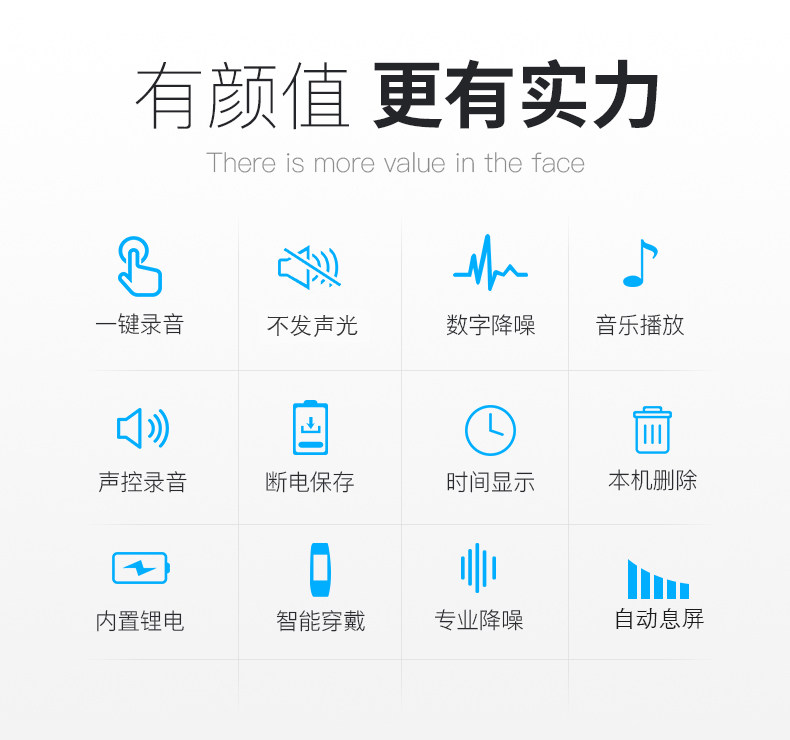 有颜值 更有实力

There is more value in the face

一键录音

不发声光

数字降噪

音乐播放

声控录音

断电保存

时间显示

本机删除

内置锂电

智能穿戴

专业降噪

自动息屏