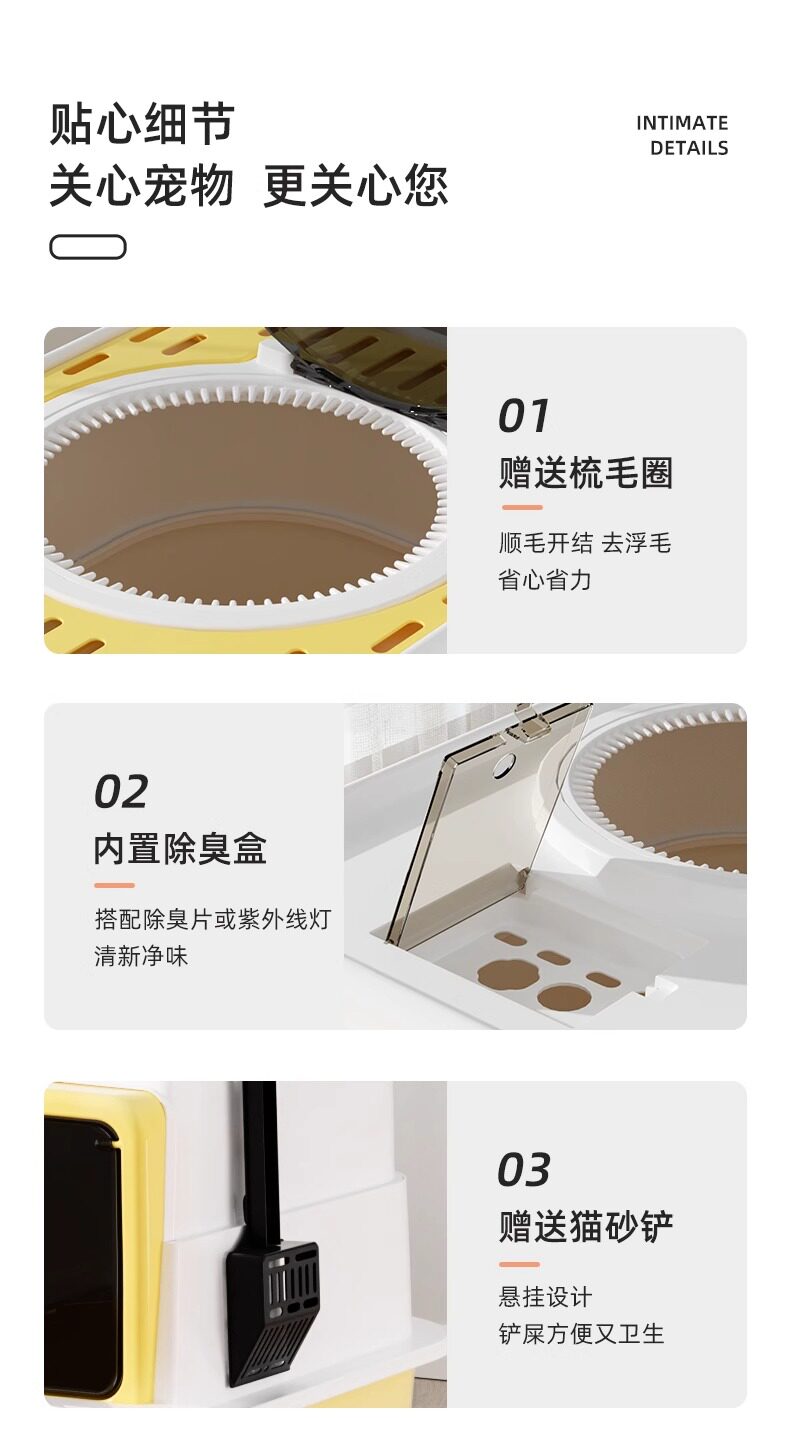 贴心细节
关心宠物 更关心您

INTIMATE
DETAILS

01
赠送梳毛圈
顺毛开结 去浮毛
省心省力

02
内置除臭盒
搭配除臭片或紫外线灯
清新净味

03
赠送猫砂铲
悬挂设计
铲屎方便又卫生