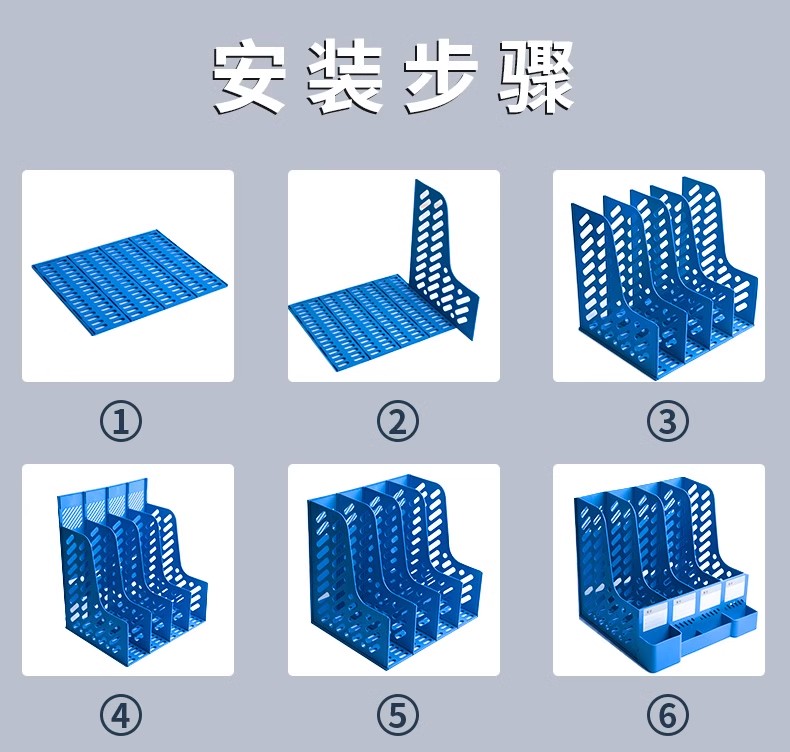 安装步骤

①

②

③

④

⑤

⑥