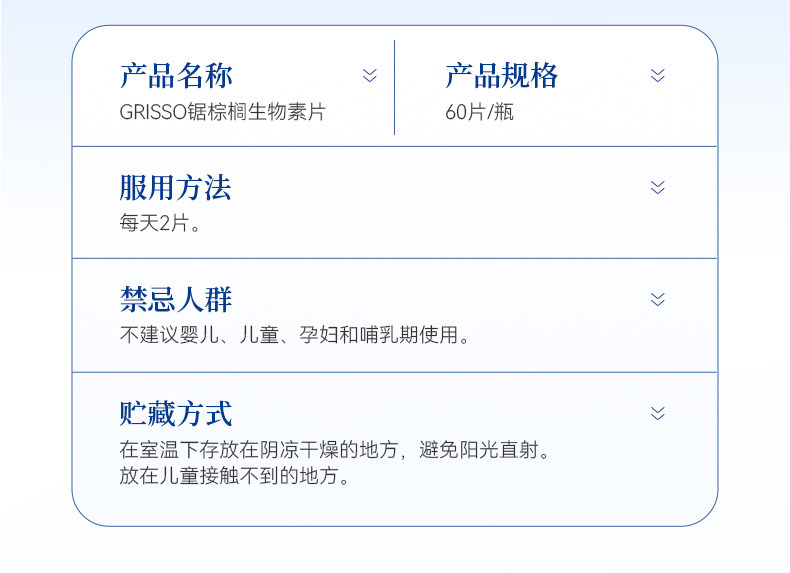 产品名称
GRISSO锯棕榈生物素片

产品规格
60片/瓶

服用方法
每天2片。

禁忌人群
不建议婴儿、儿童、孕妇和哺乳期使用。

贮藏方式
在室温下存放在阴凉干燥的地方，避免阳光直射。
放在儿童接触不到的地方。