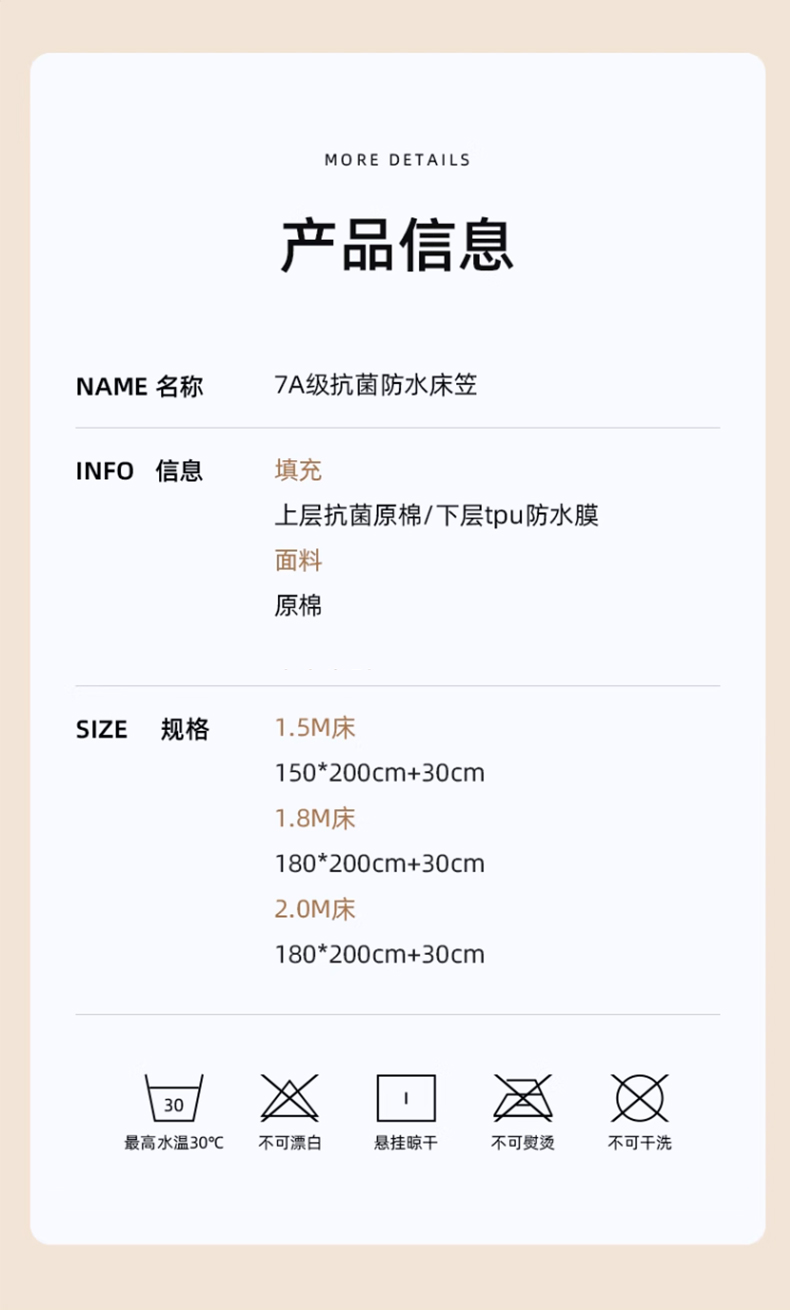 MORE DETAILS

产品信息

NAME 名称
7A级抗菌防水床笠

INFO 信息
填充
上层抗菌原棉/下层tpu防水膜
面料
原棉

SIZE 规格
1.5M床
150*200cm+30cm
1.8M床
180*200cm+30cm
2.0M床
180*200cm+30cm

30
最高水温30℃
不可漂白
悬挂晾干
不可熨烫
不可干洗