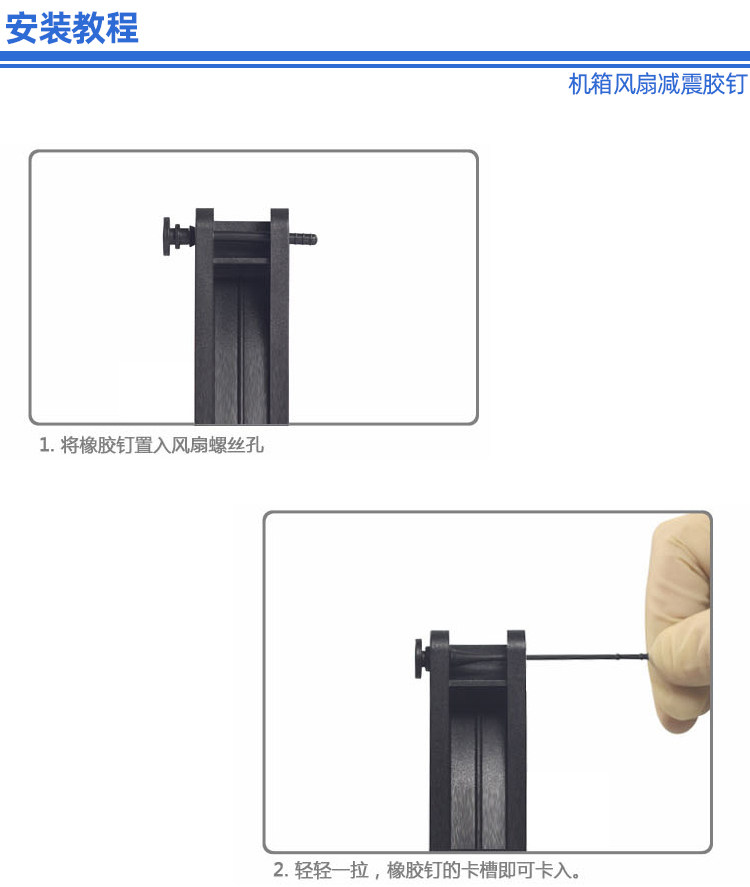 安装教程

机箱风扇减震胶钉

1. 将橡胶钉置入风扇螺丝孔

2. 轻轻一拉，橡胶钉的卡槽即可卡入。