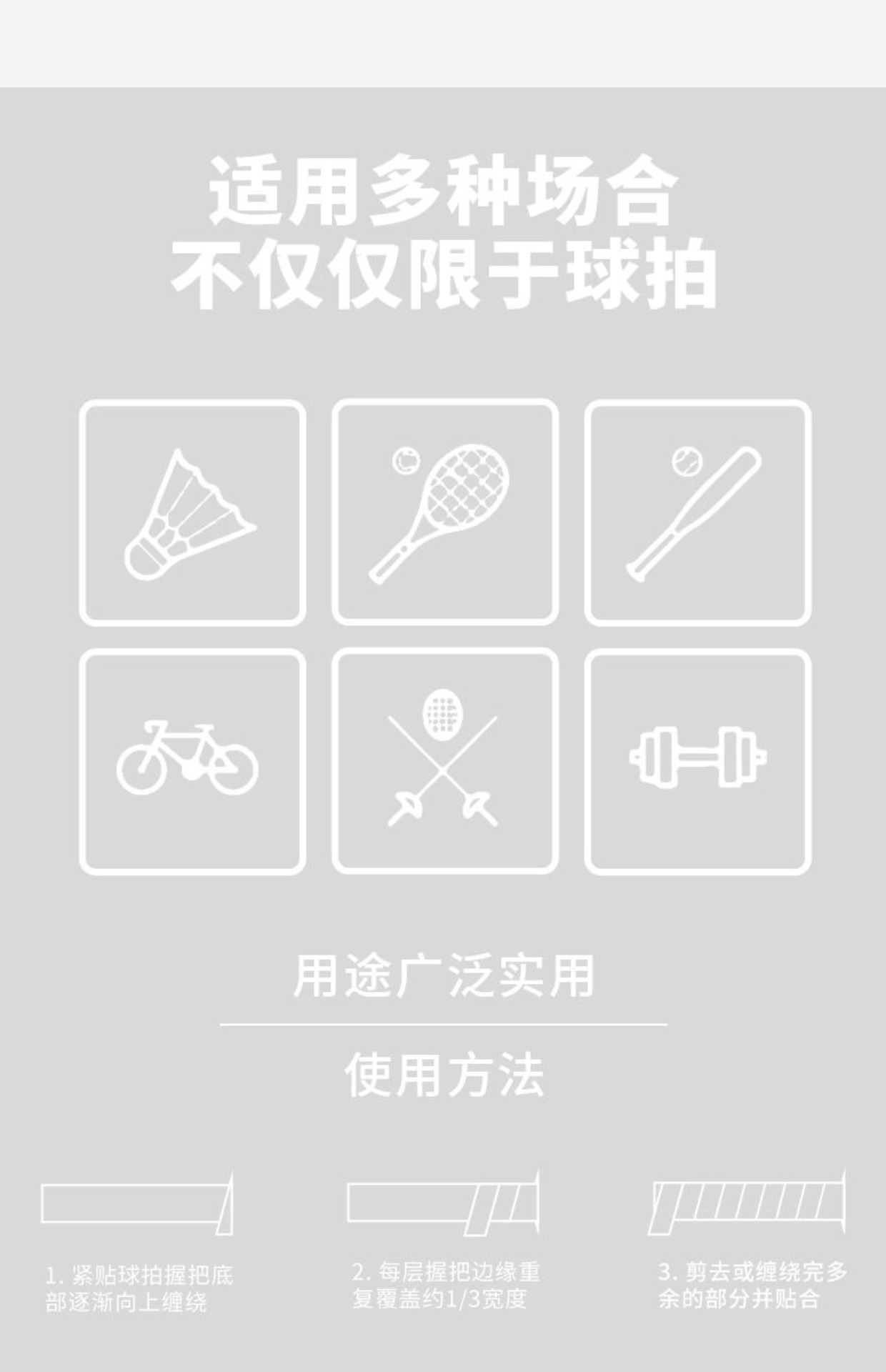 适用多种场合
不仅仅限于球拍

用途广泛实用

使用方法

1.紧贴球拍握把底部逐渐向上缠绕

2.每层握把边缘重复覆盖约1/3宽度

3.剪去或缠绕完多余的部分并贴合