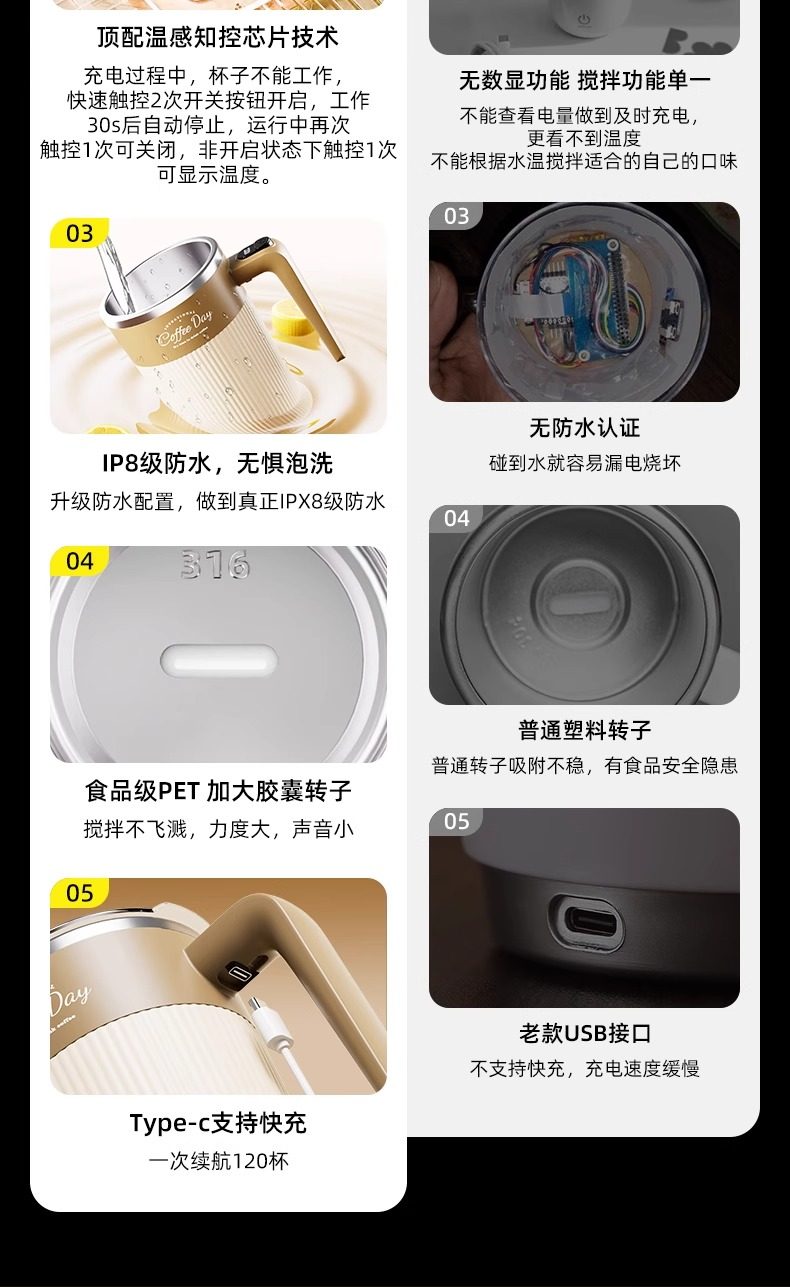 顶配温感知控芯片技术

充电过程中，杯子不能工作，快速触控2次开关按钮开启，工作30s后自动停止，运行中再次触控1次可关闭，非开启状态下触控1次可显示温度。

03

Coffee Day

IP8级防水，无惧泡洗

升级防水配置，做到真正IPX8级防水

04

316

食品级PET 加大胶囊转子

搅拌不飞溅，力度大，声音小

05

Day

Type-c支持快充

一次续航120杯

无数显功能 搅拌功能单一

不能查看电量做到及时充电，更看不到温度
不能根据水温搅拌适合的自己的口味

03

无防水认证

碰到水就容易漏电烧坏

04

普通塑料转子

普通转子吸附不稳，有食品安全隐患

05

老款USB接口

不支持快充，充电速度缓慢