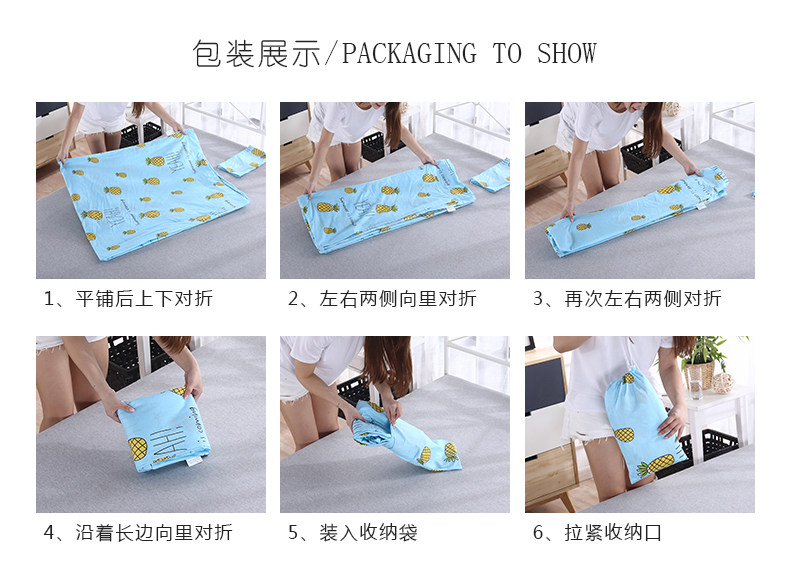 包装展示/PACKAGING TO SHOW

1、平铺后上下对折

2、左右两侧向里对折

3、再次左右两侧对折

4、沿着长边向里对折

5、装入收纳袋

6、拉紧收纳口