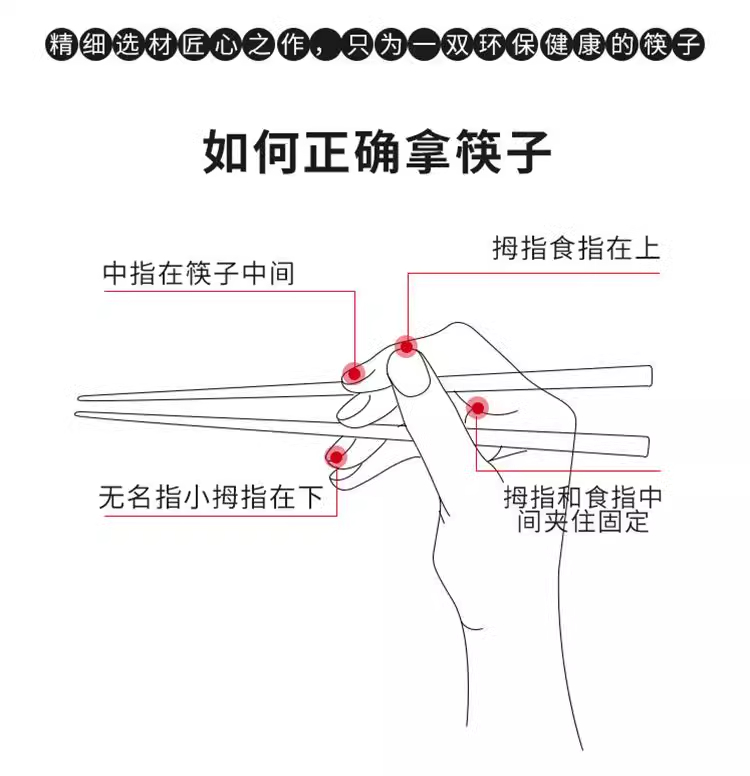 精细选材匠心之作，只为一双环保健康的筷子

如何正确拿筷子

中指在筷子中间

拇指食指在上

无名指小拇指在下

拇指和食指中间夹住固定