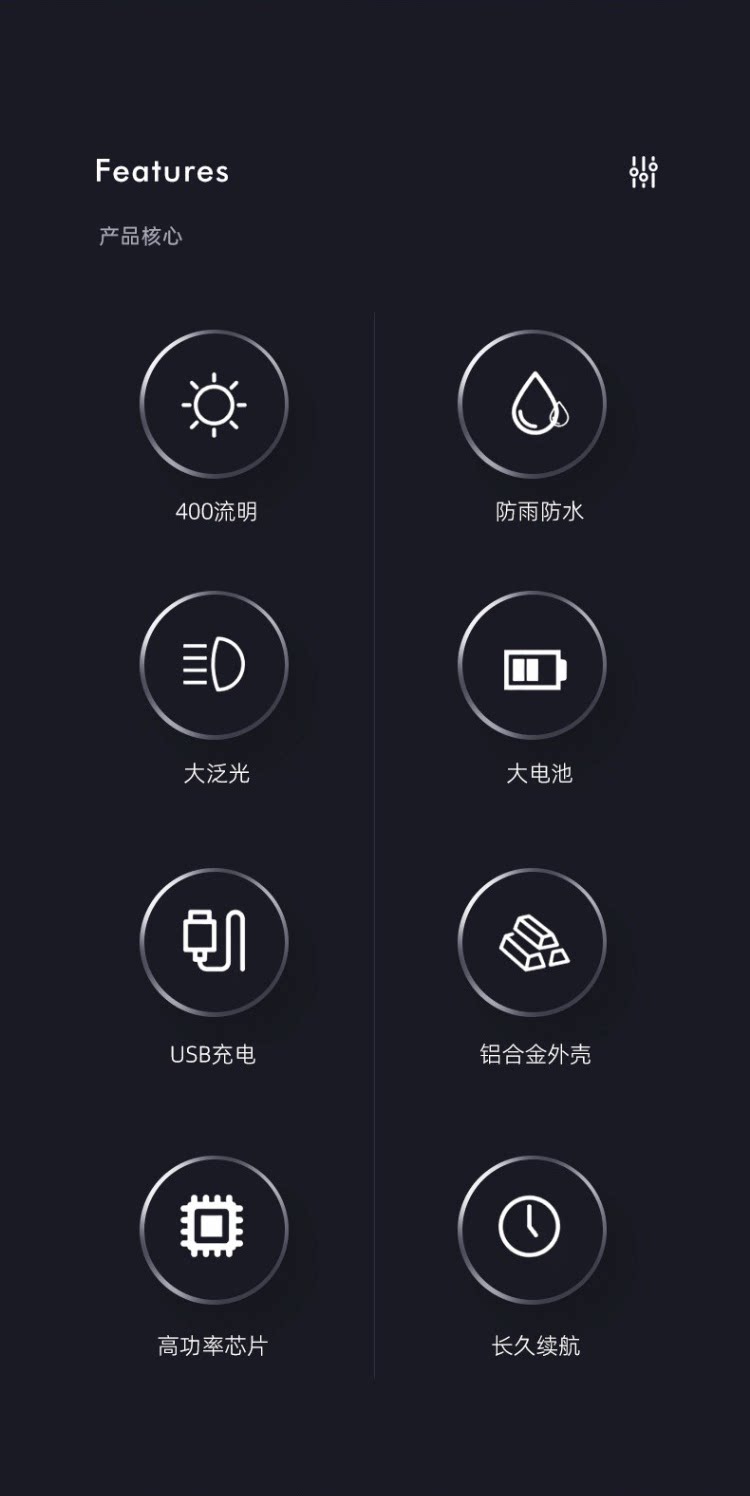 Features

产品核心

400流明

大泛光

USB充电

高功率芯片

防雨防水

大电池

铝合金外壳

长久续航