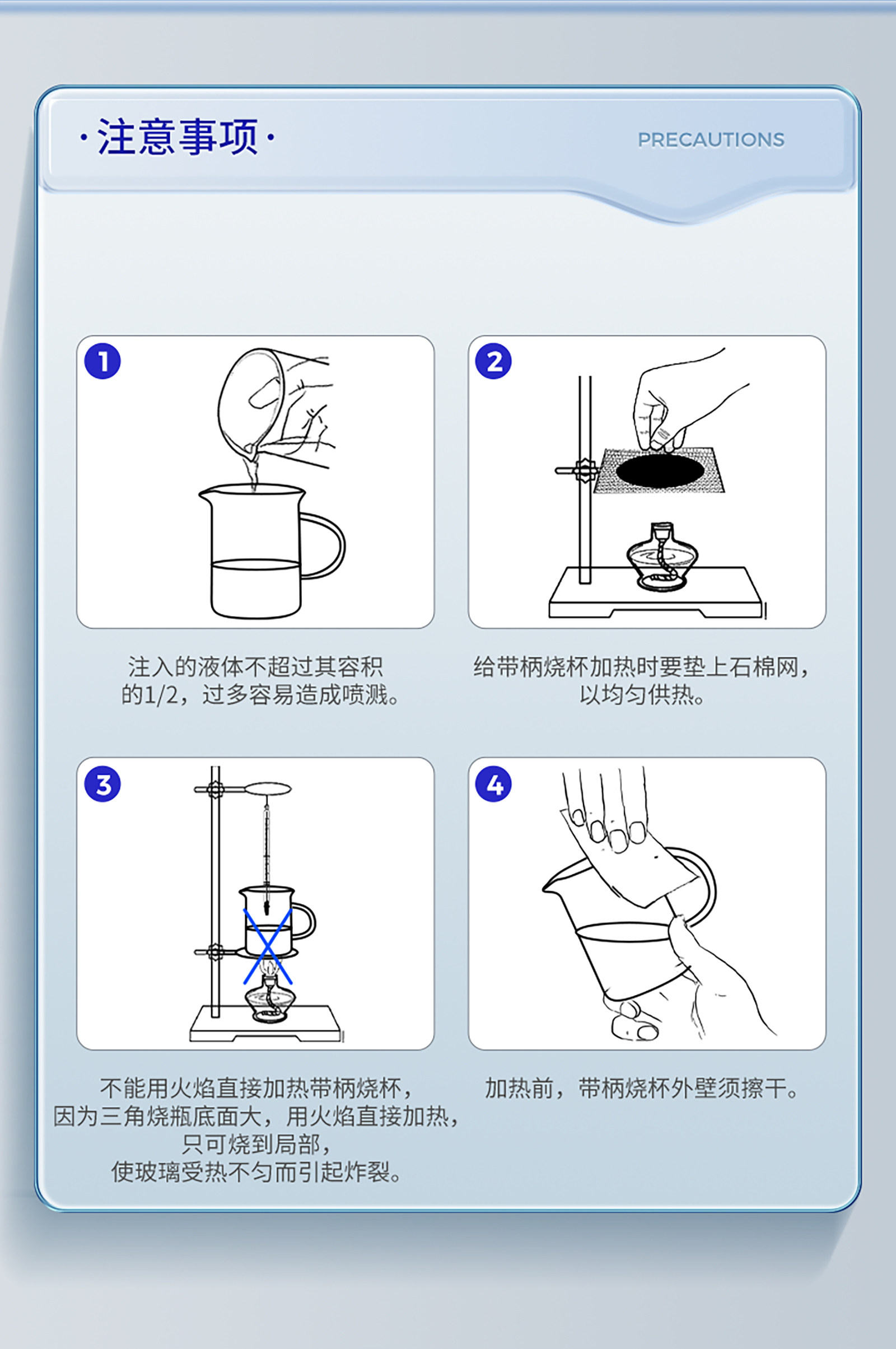 ·注意事项·

PRECAUTIONS

1

注入的液体不超过其容积的1/2，过多容易造成喷溅。

2

给带柄烧杯加热时要垫上石棉网，以均匀供热。

3

不能用火焰直接加热带柄烧杯，因为三角烧瓶底面大，用火焰直接加热，只可烧到局部，使玻璃受热不匀而引起炸裂。

4

加热前，带柄烧杯外壁须擦干。