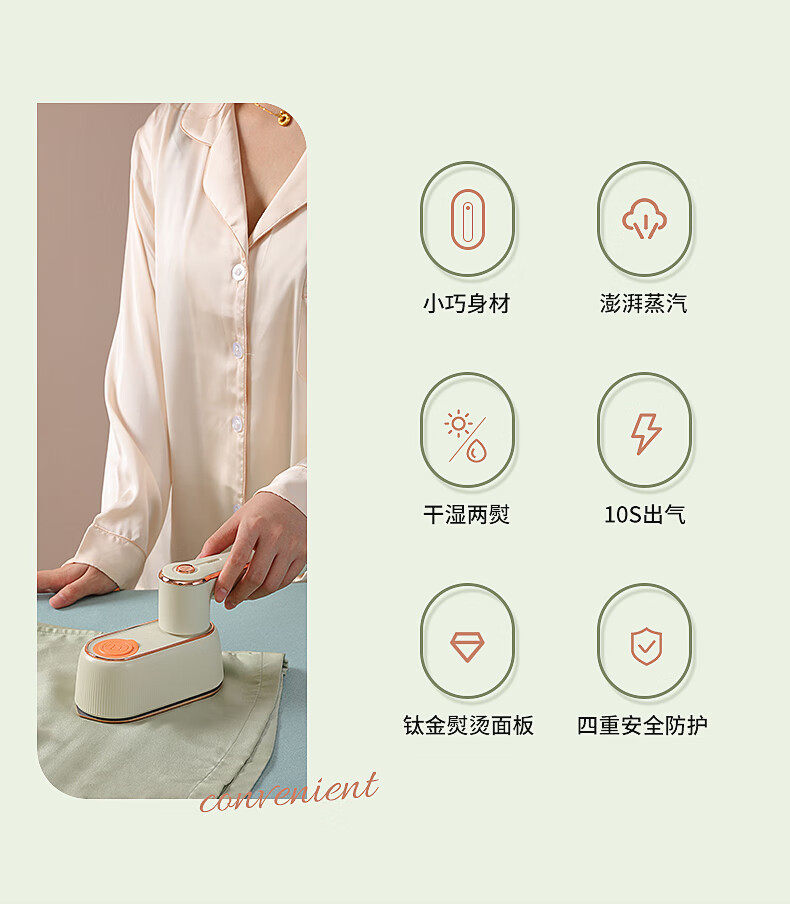 小巧身材

澎湃蒸汽

干湿两熨

10S出气

钛金熨烫面板

四重安全防护

convenient