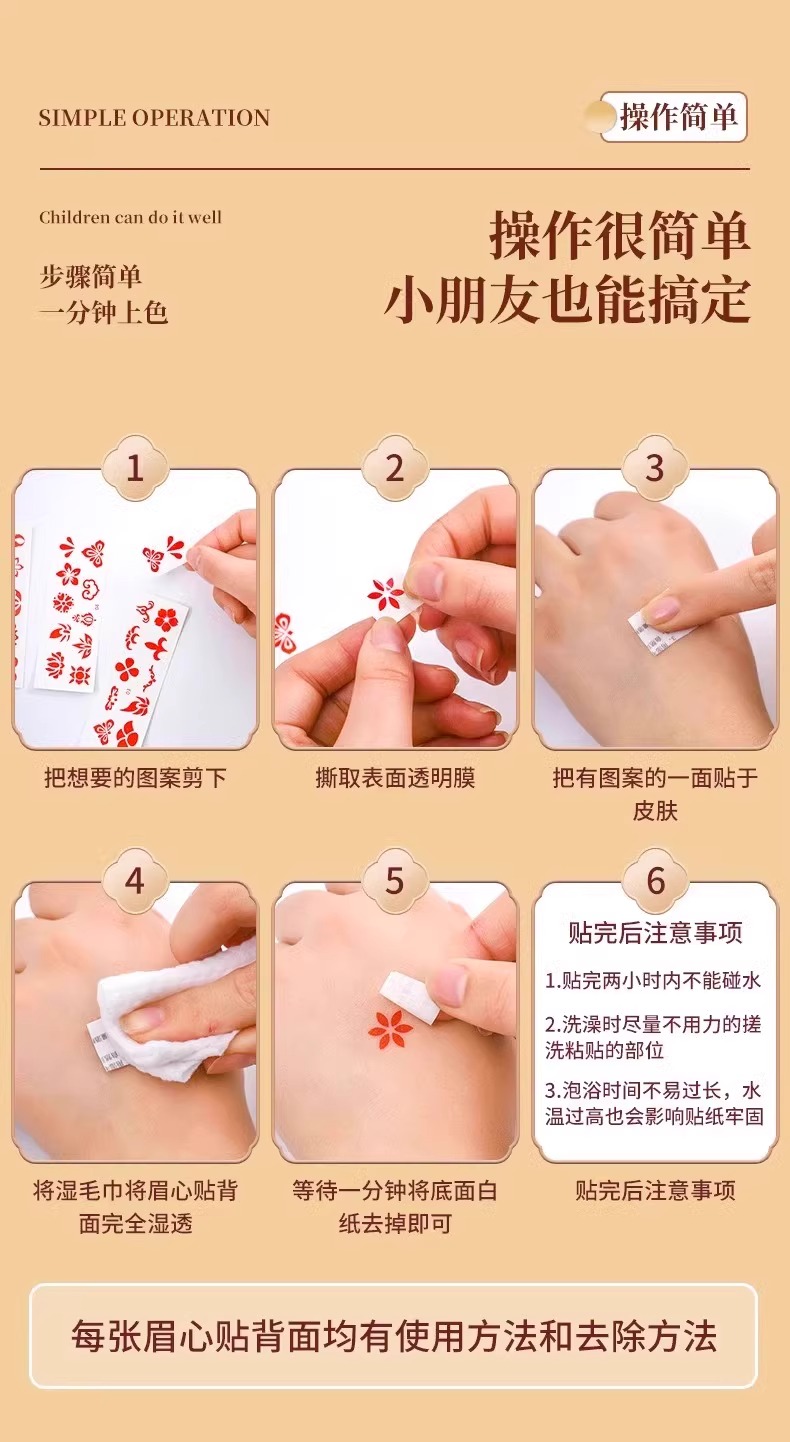 SIMPLE OPERATION

操作简单

Children can do it well

步骤简单
一分钟上色

操作很简单
小朋友也能搞定

1

把想要的图案剪下

2

撕取表面透明膜

3

把有图案的一面贴于皮肤

4

将湿毛巾将眉心贴背面完全湿透

5

等待一分钟将底面白纸去掉即可

6

贴完后注意事项

1.贴完两小时内不能碰水

2.洗澡时尽量不用力的搓洗粘贴的部位

3.泡浴时间不易过长，水温过高也会影响贴纸牢固

贴完后注意事项

每张眉心贴背面均有使用方法和去除方法