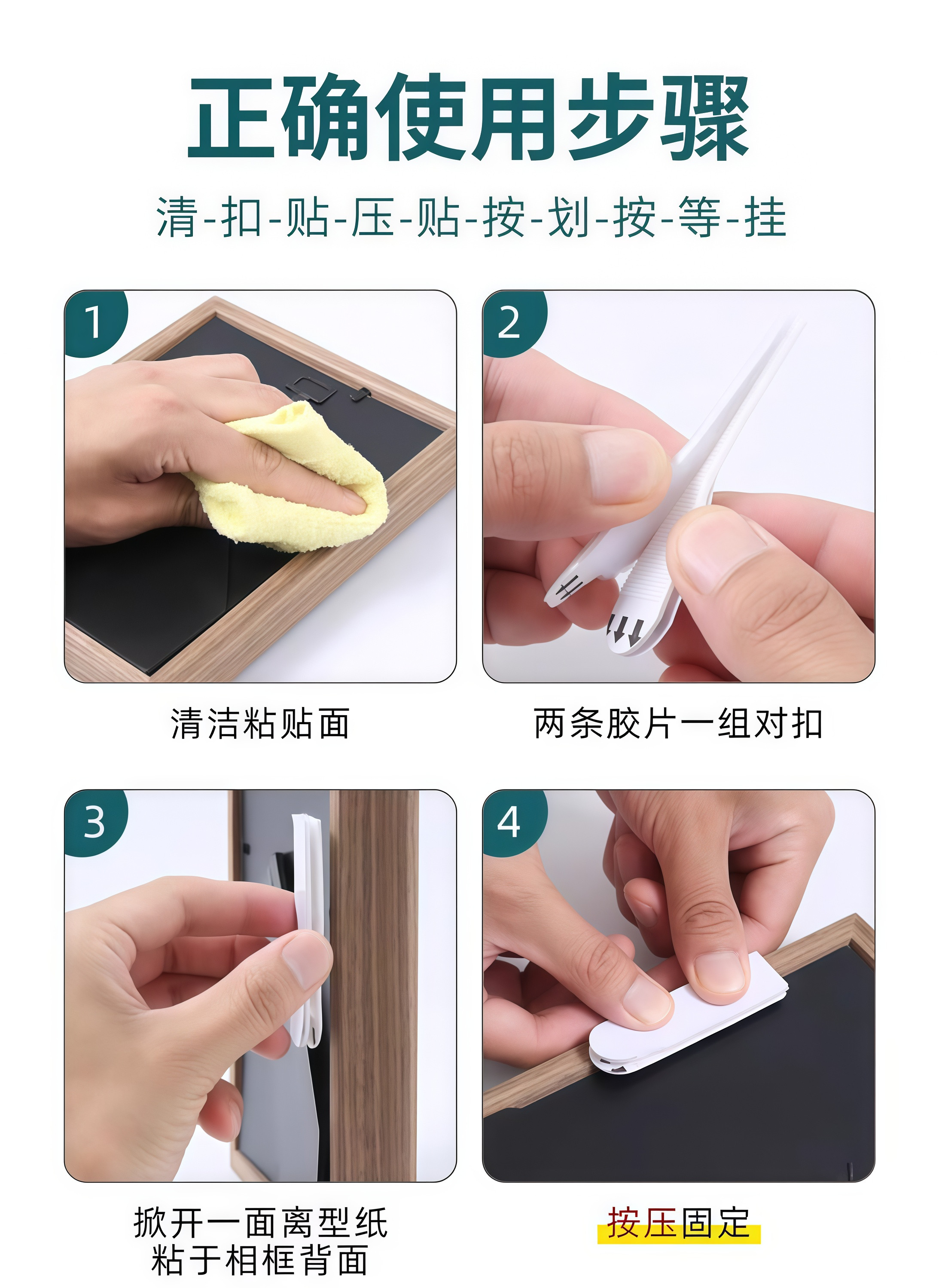 正确使用步骤

清-扣-贴-压-贴-按-划-按-等-挂

1

清洁粘贴面

2

两条胶片一组对扣

3

掀开一面离型纸
粘于相框背面

4

按压固定