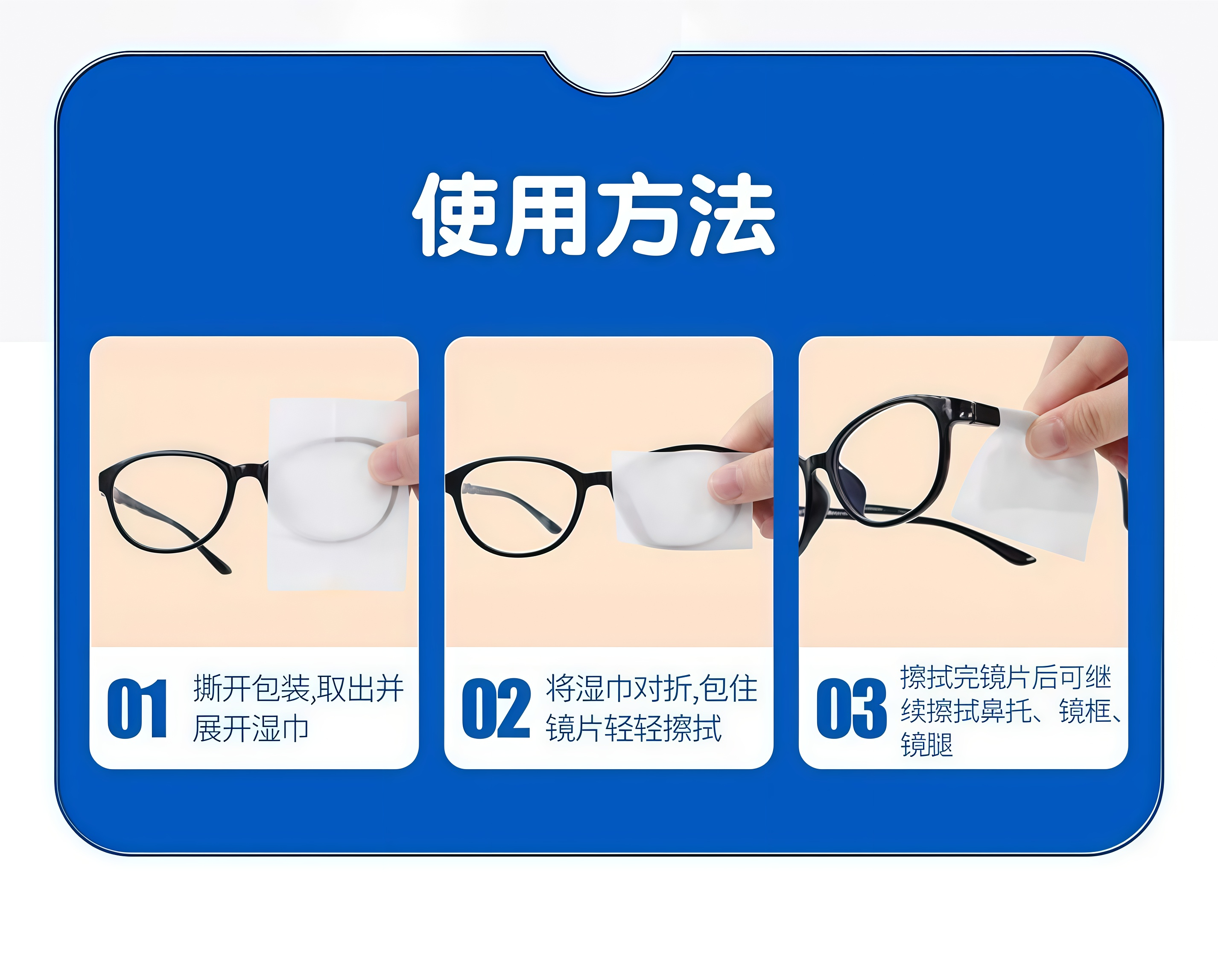 使用方法

01 撕开包装,取出并展开湿巾

02 将湿巾对折,包住镜片轻轻擦拭

03 擦拭完镜片后可继续擦拭鼻托、镜框、镜腿