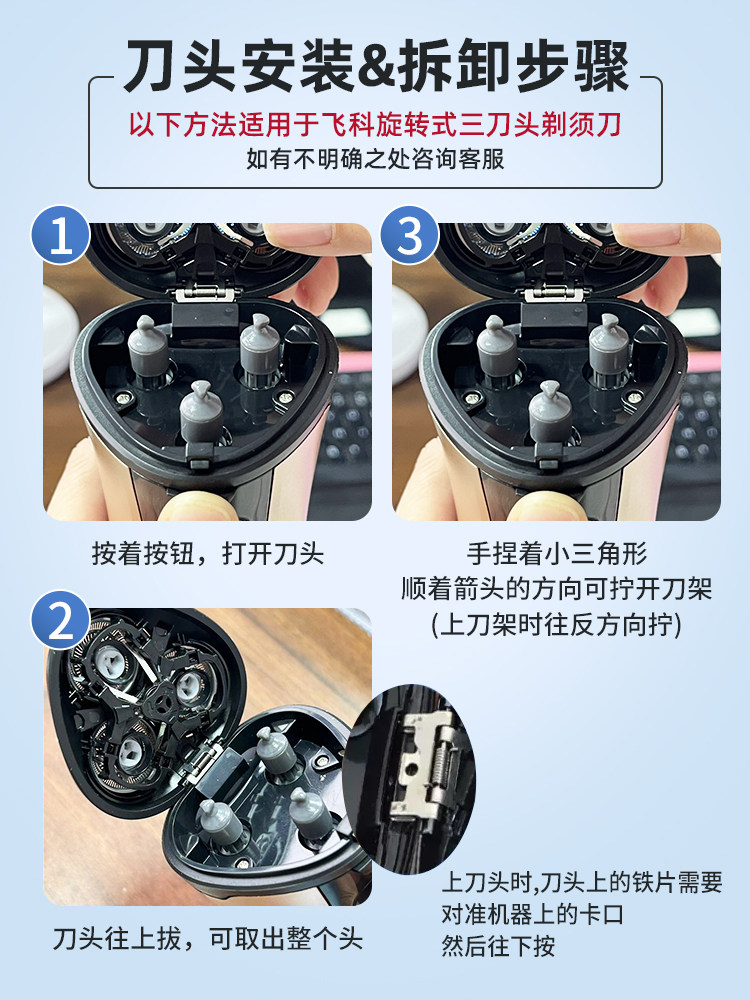 刀头安装&拆卸步骤

以下方法适用于飞科旋转式三刀头剃须刀

如有不明确之处咨询客服

1

按着按钮，打开刀头

3

手捏着小三角形
顺着箭头的方向可拧开刀架
(上刀架时往反方向拧)

2

刀头往上拔，可取出整个头

上刀头时,刀头上的铁片需要
对准机器上的卡口
然后往下按