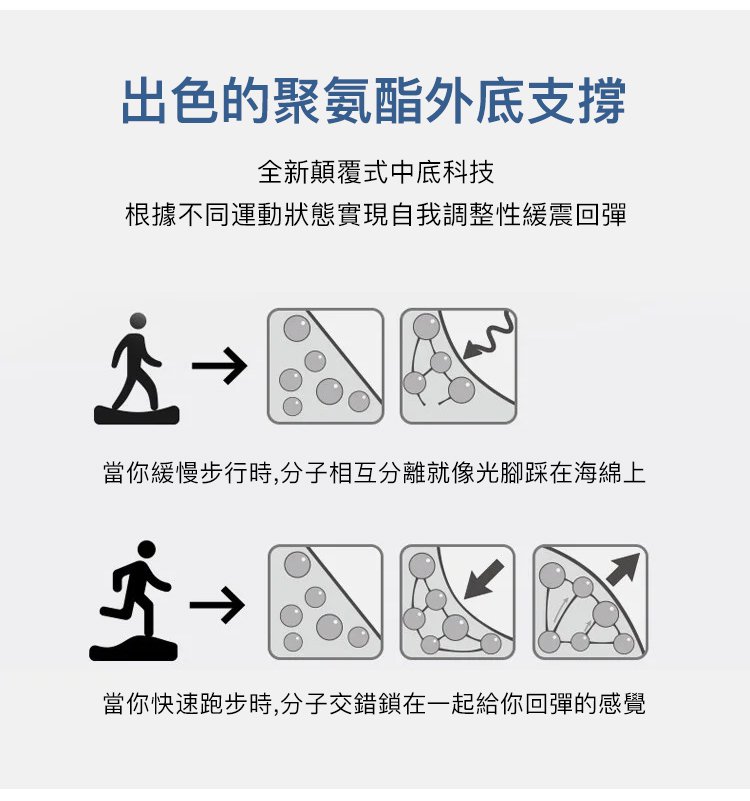 出色的聚氨酯外底支撐

全新顛覆式中底科技
根據不同運動狀態實現自我調整性緩震回彈

當你緩慢步行時,分子相互分離就像光腳踩在海綿上

當你快速跑步時,分子交錯鎖在一起給你回彈的感覺