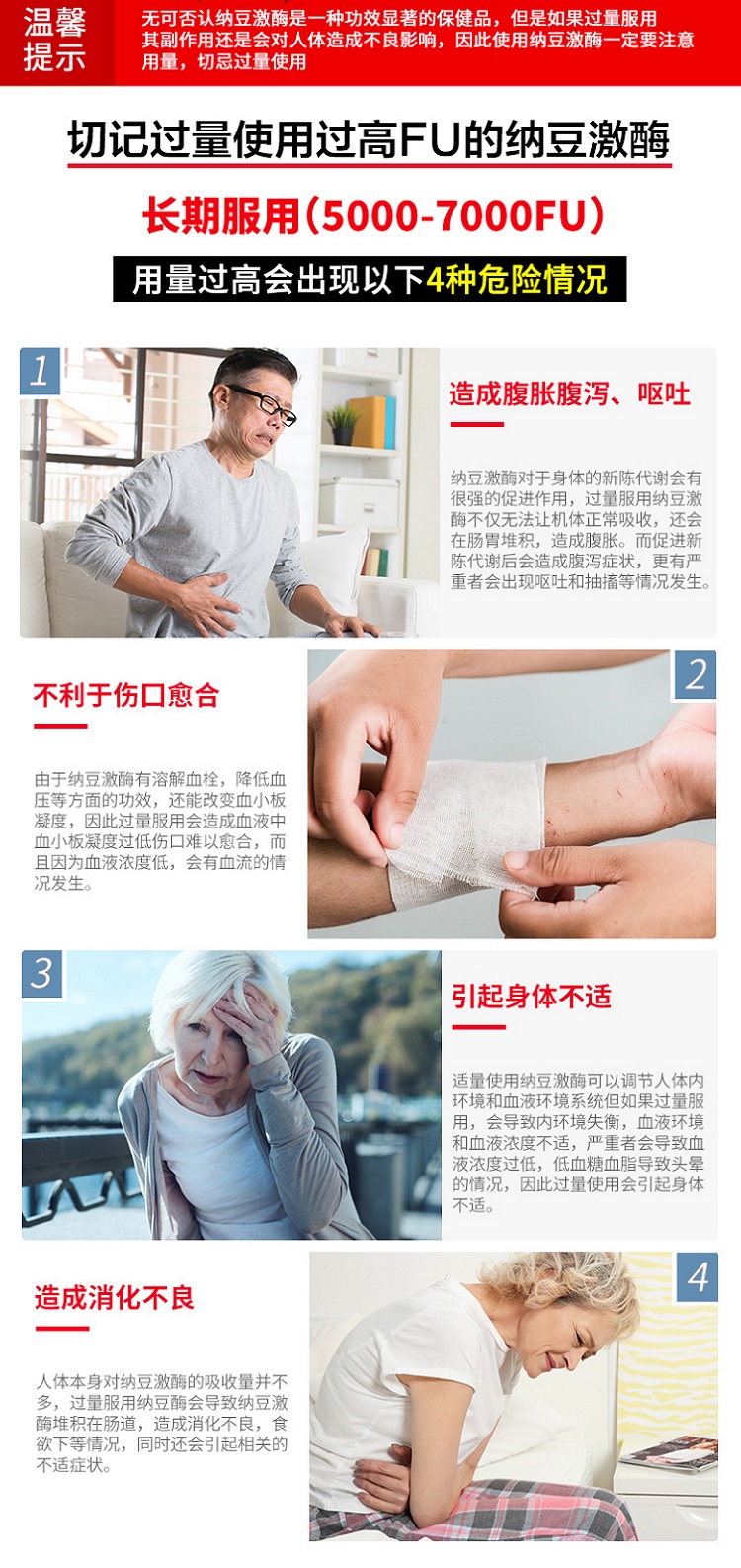 温馨提示

无可否认纳豆激酶是一种功效显著的保健品，但是如果过量服用其副作用还是会对人体造成不良影响，因此使用纳豆激酶一定要注意用量，切忌过量使用

切记过量使用过高FU的纳豆激酶

长期服用（5000-7000FU）

用量过高会出现以下4种危险情况

1

造成腹胀腹泻、呕吐

纳豆激酶对于身体的新陈代谢会有很强的促进作用，过量服用纳豆激酶不仅无法让机体正常吸收，还会在肠胃堆积，造成腹胀。而促进新陈代谢后会造成腹泻症状，更有严重者会出现呕吐和抽搐等情况发生。

2

不利于伤口愈合

由于纳豆激酶有溶解血栓，降低血压等方面的功效，还能改变血小板凝度，因此过量服用会造成血液中血小板凝度过低伤口难以愈合，而且因为血液浓度低，会有血流的情况发生。

3

引起身体不适

适量使用纳豆激酶可以调节人体内环境和血液环境系统但如果过量服用，会导致内环境失衡，血液环境和血液浓度不适，严重者会导致血液浓度过低，低血糖血脂导致头晕的情况，因此过量使用会引起身体不适。

4

造成消化不良

人体本身对纳豆激酶的吸收量并不多，过量服用纳豆酶会导致纳豆激酶堆积在肠道，造成消化不良，食欲下等情况，同时还会引起相关的不适症状。