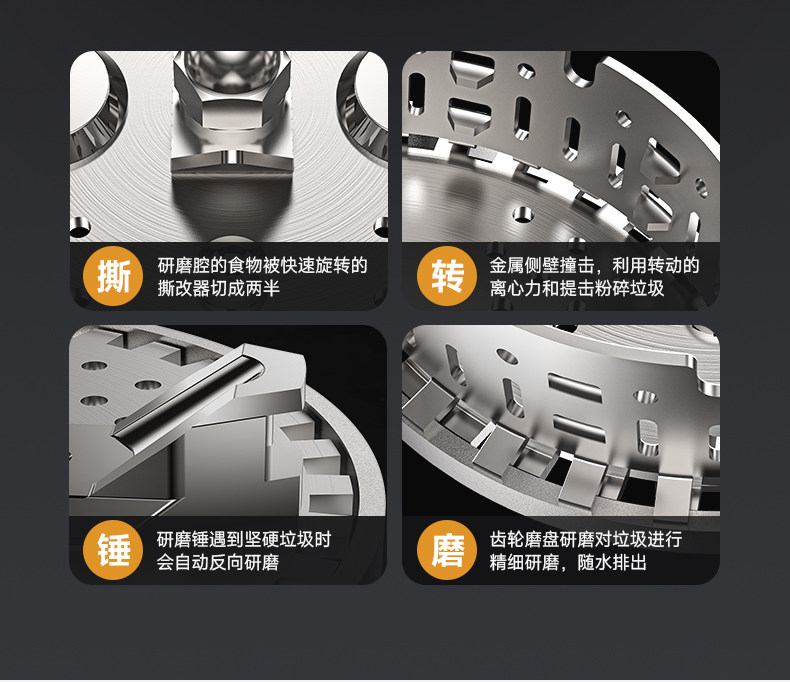 撕

研磨腔的食物被快速旋转的撕改器切成两半

转

金属侧壁撞击，利用转动的离心力和提击粉碎垃圾

锤

研磨锤遇到坚硬垃圾时会自动反向研磨

磨

齿轮磨盘研磨对垃圾进行精细研磨，随水排出