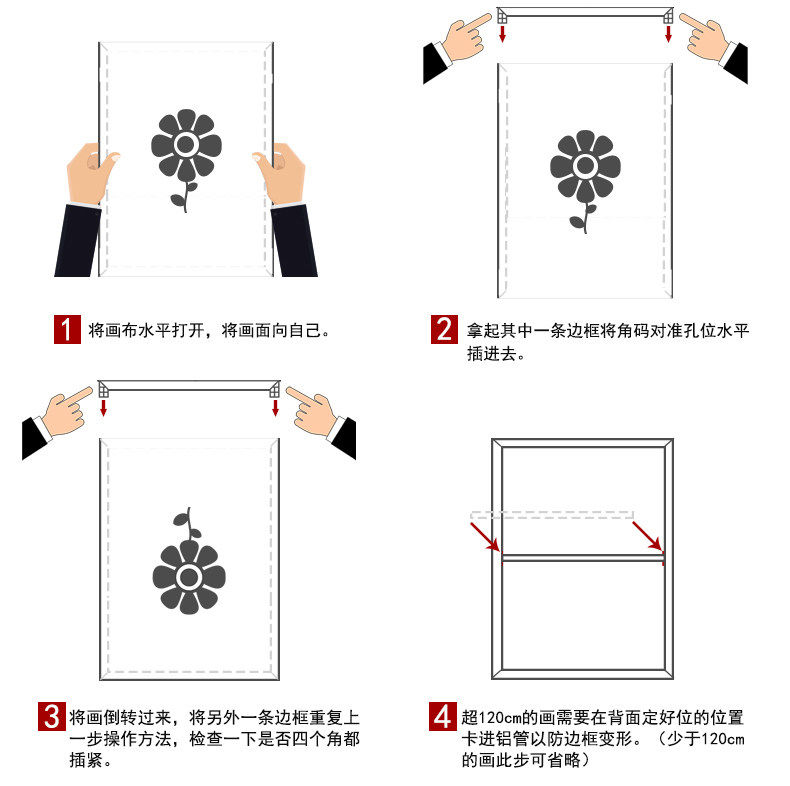 1 将画布水平打开，将画面向自己。

2 拿起其中一条边框将角码对准孔位水平插进去。

3 将画倒转过来，将另外一条边框重复上一步操作方法，检查一下是否四个角都插紧。

4 超120cm的画需要在背面定好位的位置卡进铝管以防边框变形。（少于120cm的画此步可省略）