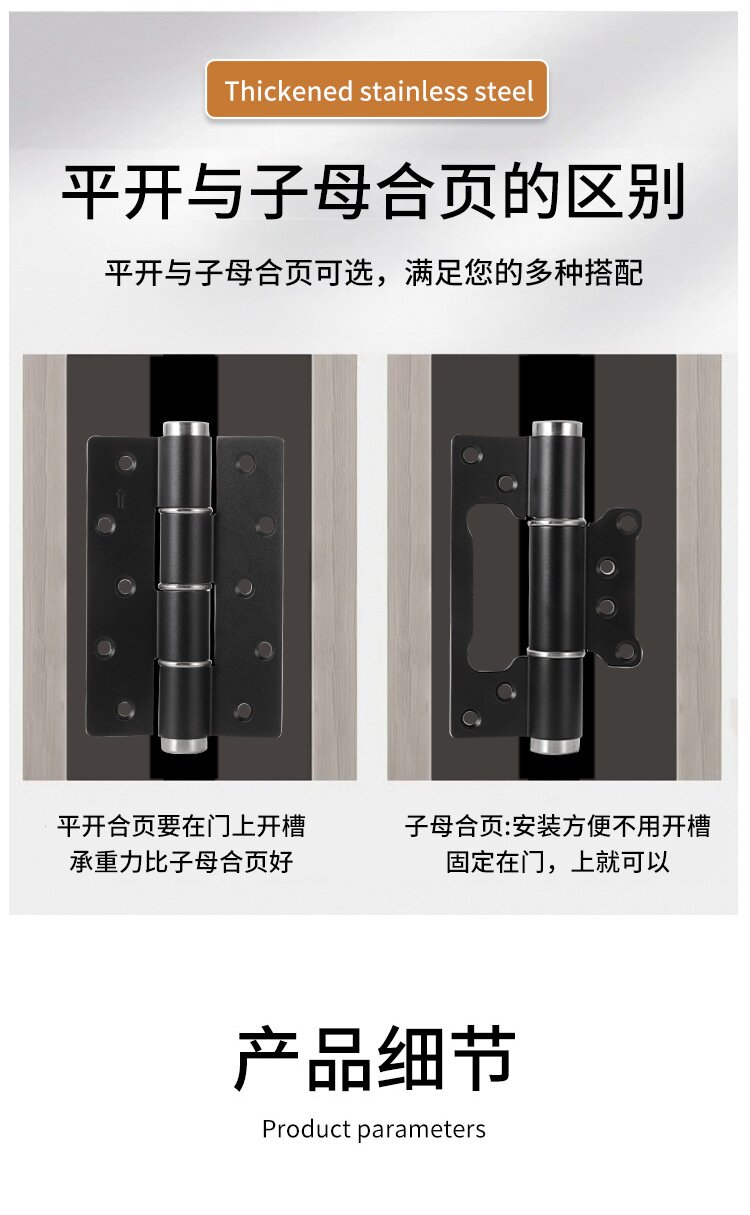 Thickened stainless steel

平开与子母合页的区别

平开与子母合页可选，满足您的多种搭配

平开合页要在门上开槽
承重力比子母合页好

子母合页:安装方便不用开槽
固定在门，上就可以

产品细节

Product parameters