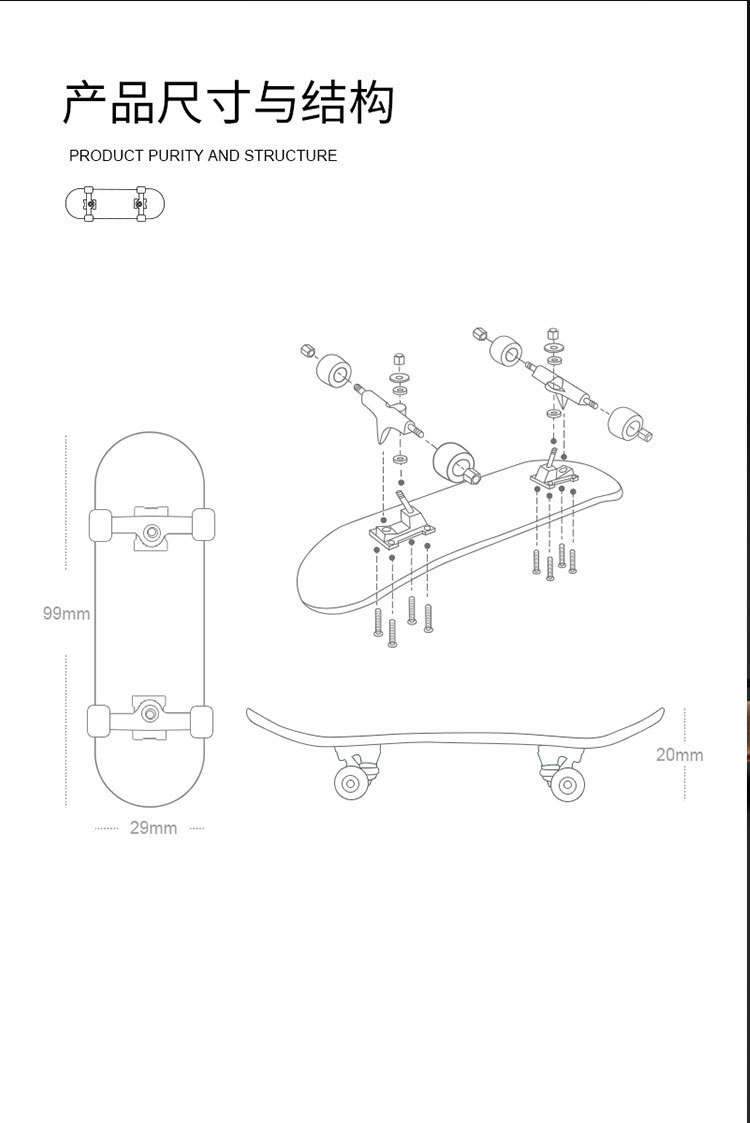 产品尺寸与结构

PRODUCT PURITY AND STRUCTURE

99mm

29mm

20mm