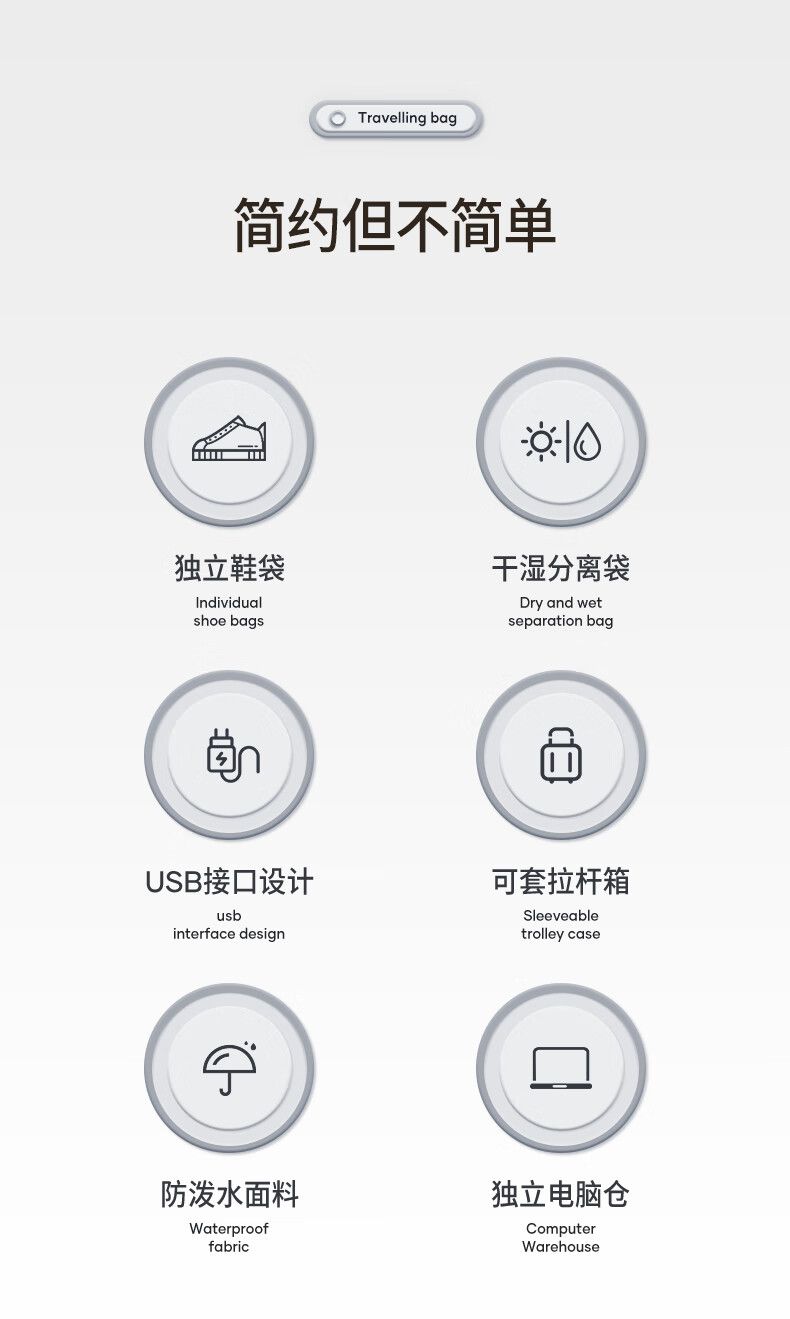 Travelling bag

简约但不简单

独立鞋袋
Individual
shoe bags

干湿分离袋
Dry and wet
separation bag

USB接口设计
usb
interface design

可套拉杆箱
Sleeveable
trolley case

防泼水面料
Waterproof
fabric

独立电脑仓
Computer
Warehouse