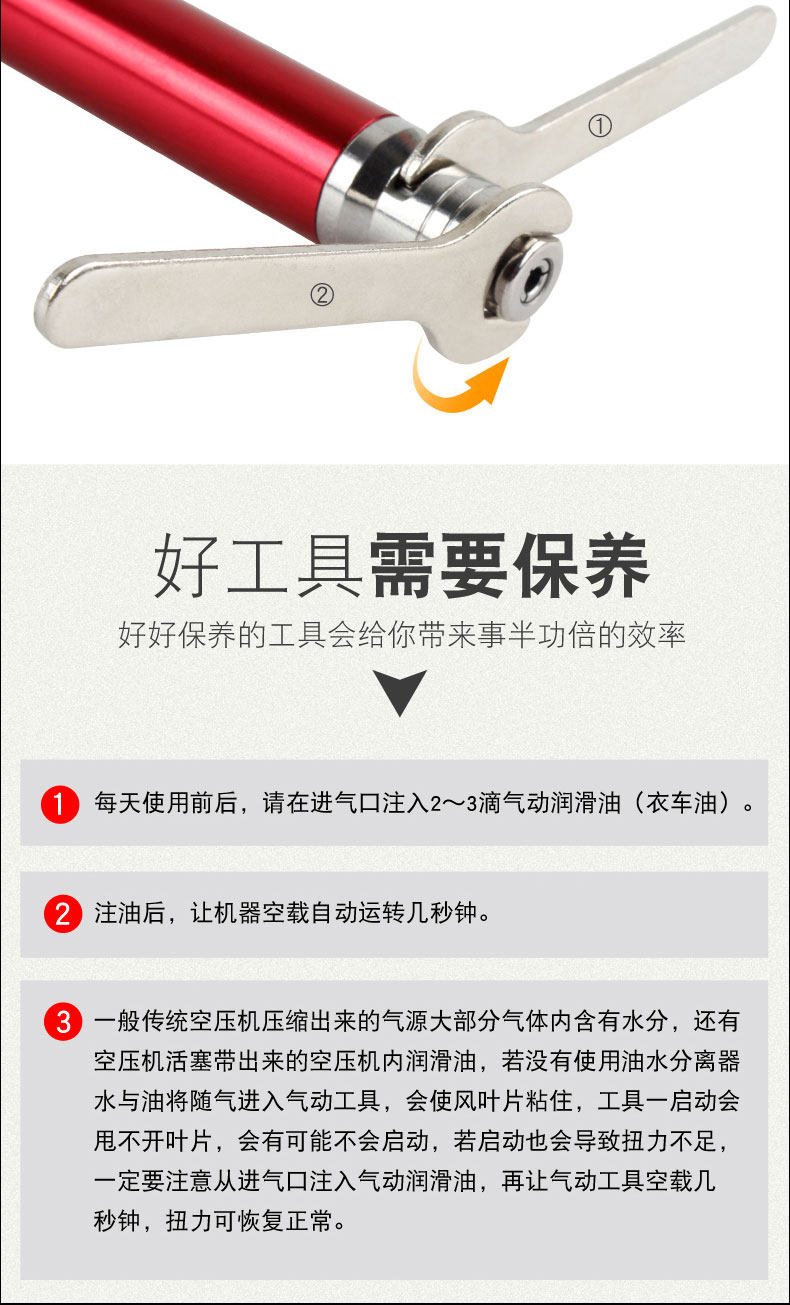 ①

②

好工具需要保养

好好保养的工具会给你带来事半功倍的效率

1 每天使用前后，请在进气口注入2～3滴气动润滑油（衣车油）。

2 注油后，让机器空载自动运转几秒钟。

3 一般传统空压机压缩出来的气源大部分气体内含有水分，还有空压机活塞带出来的空压机内润滑油，若没有使用油水分离器水与油将随气进入气动工具，会使风叶片粘住，工具一启动会甩不开叶片，会有可能不会启动，若启动也会导致扭力不足，一定要注意从进气口注入气动润滑油，再让气动工具空载几秒钟，扭力可恢复正常。