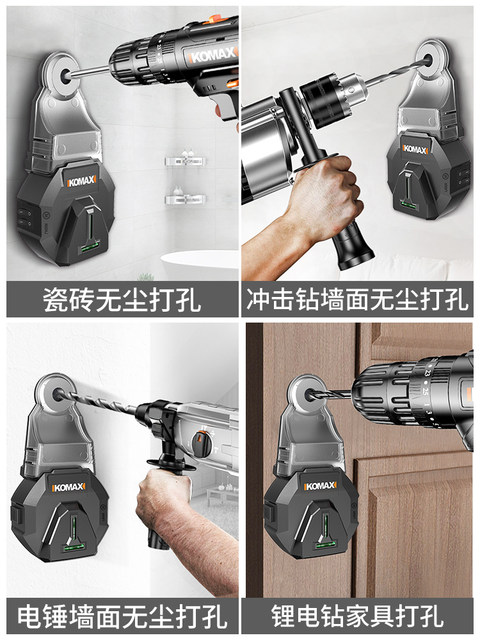 KOMAX

KOMAX

瓷砖无尘打孔

KOMAX

冲击钻墙面无尘打孔

KOMAX

电锤墙面无尘打孔

KOMAX

锂电钻家具打孔