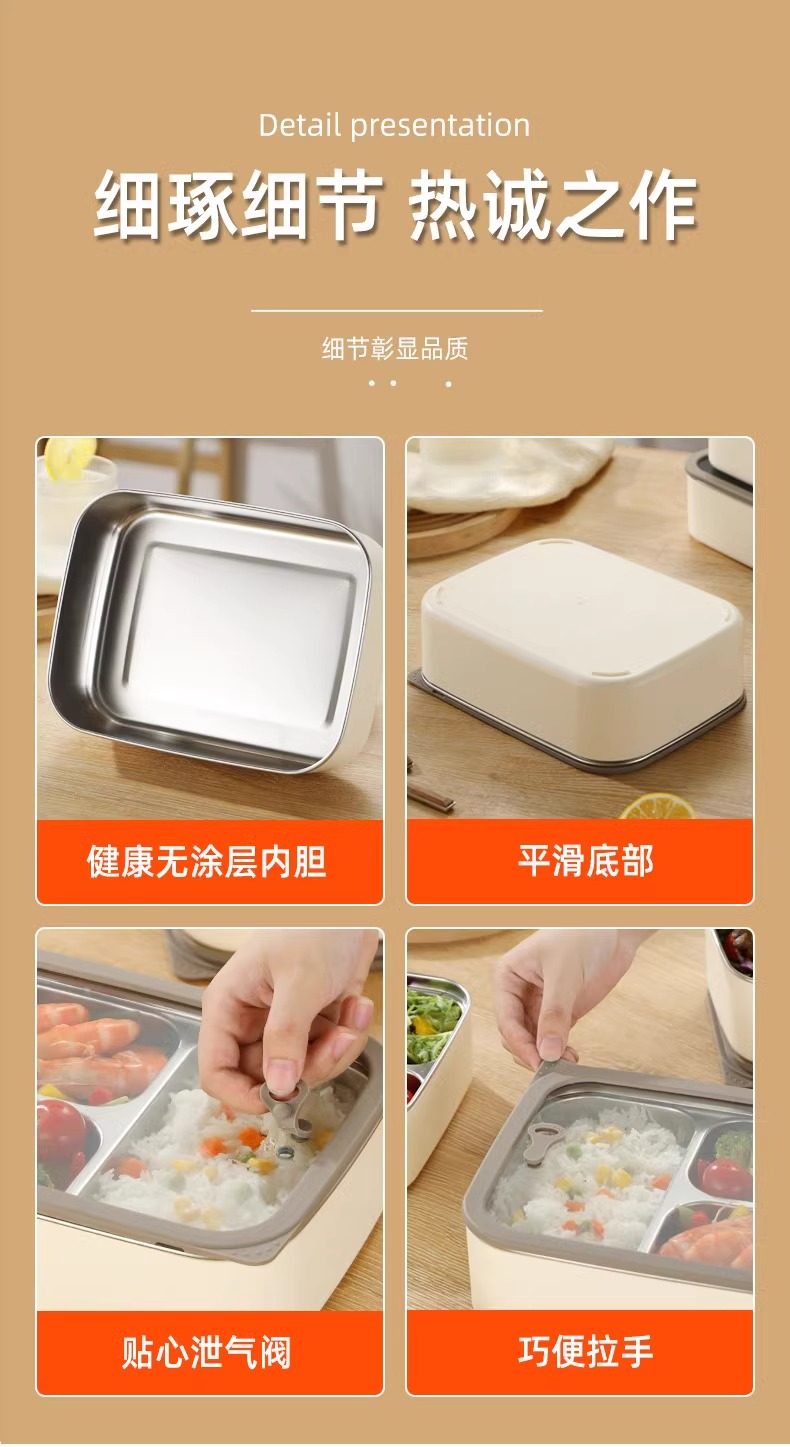 Detail presentation

细琢细节 热诚之作

细节彰显品质

健康无涂层内胆

平滑底部

贴心泄气阀

巧便拉手