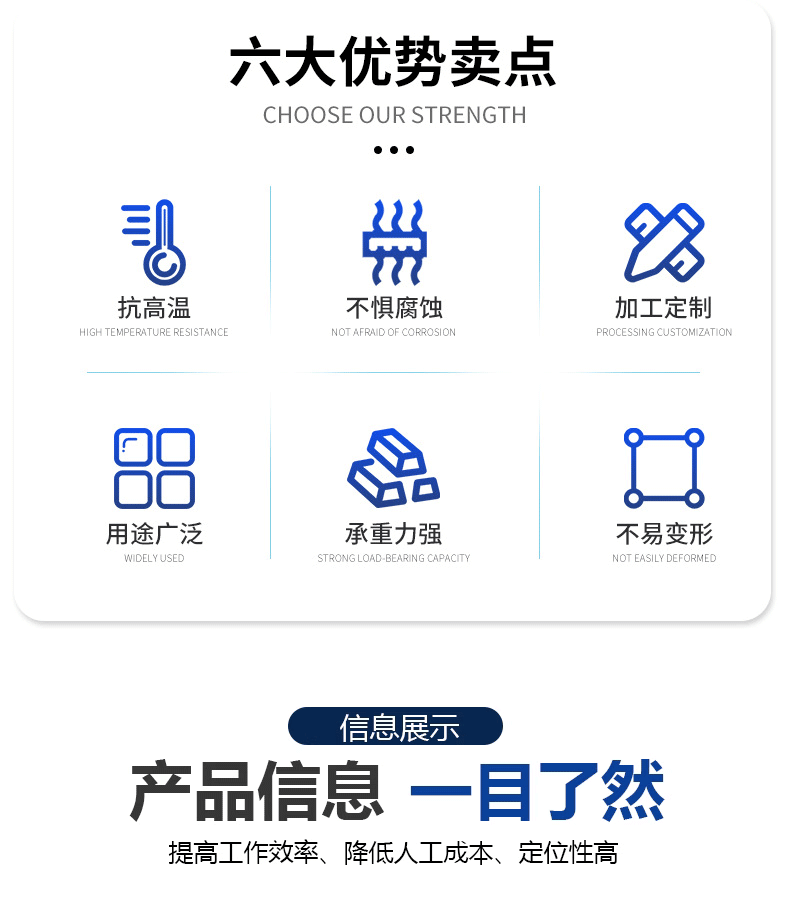 六大优势卖点

CHOOSE OUR STRENGTH

抗高温
HIGH TEMPERATURE RESISTANCE

不惧腐蚀
NOT AFRAID OF CORROSION

加工定制
PROCESSING CUSTOMIZATION

用途广泛
WIDELY USED

承重力强
STRONG LOAD-BEARING CAPACITY

不易变形
NOT EASILY DEFORMED

信息展示

产品信息 一目了然

提高工作效率、降低人工成本、定位性高