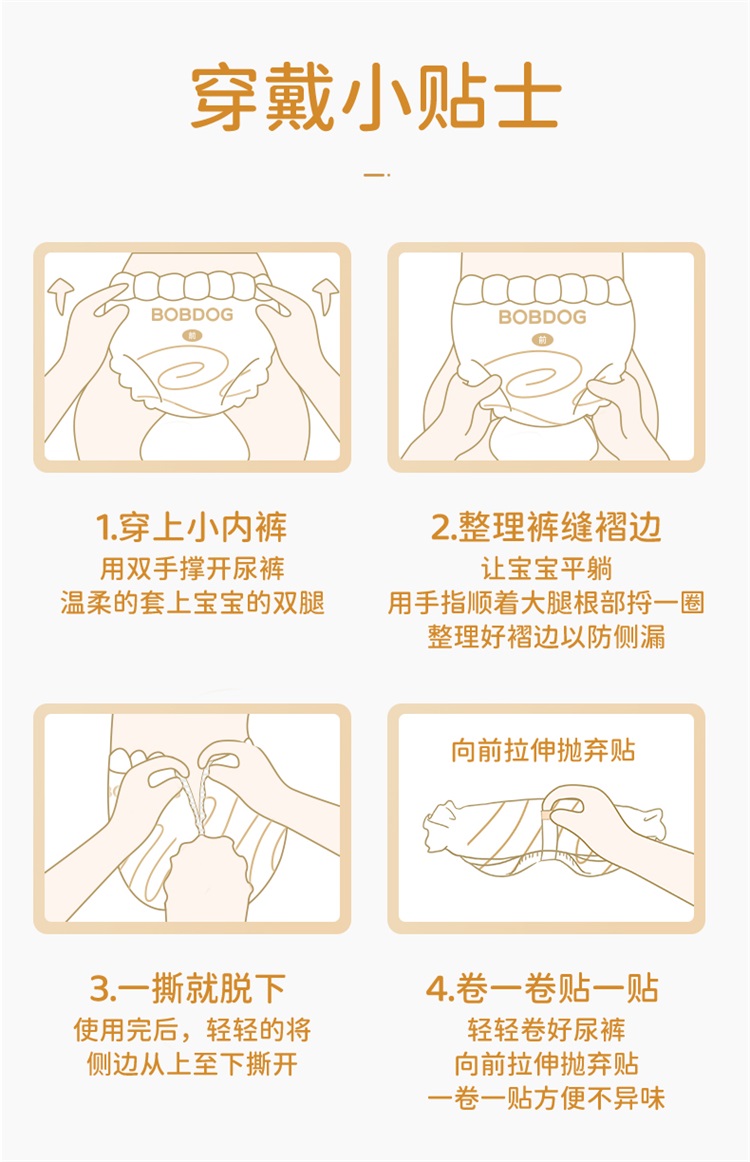 穿戴小贴士

BOBDOG
前

BOBDOG
前

1.穿上小内裤
用双手撑开尿裤
温柔的套上宝宝的双腿

2.整理裤缝褶边
让宝宝平躺
用手指顺着大腿根部捋一圈
整理好褶边以防侧漏

向前拉伸抛弃贴

3.一撕就脱下
使用完后，轻轻的将
侧边从上至下撕开

4.卷一卷贴一贴
轻轻卷好尿裤
向前拉伸抛弃贴
一卷一贴方便不异味