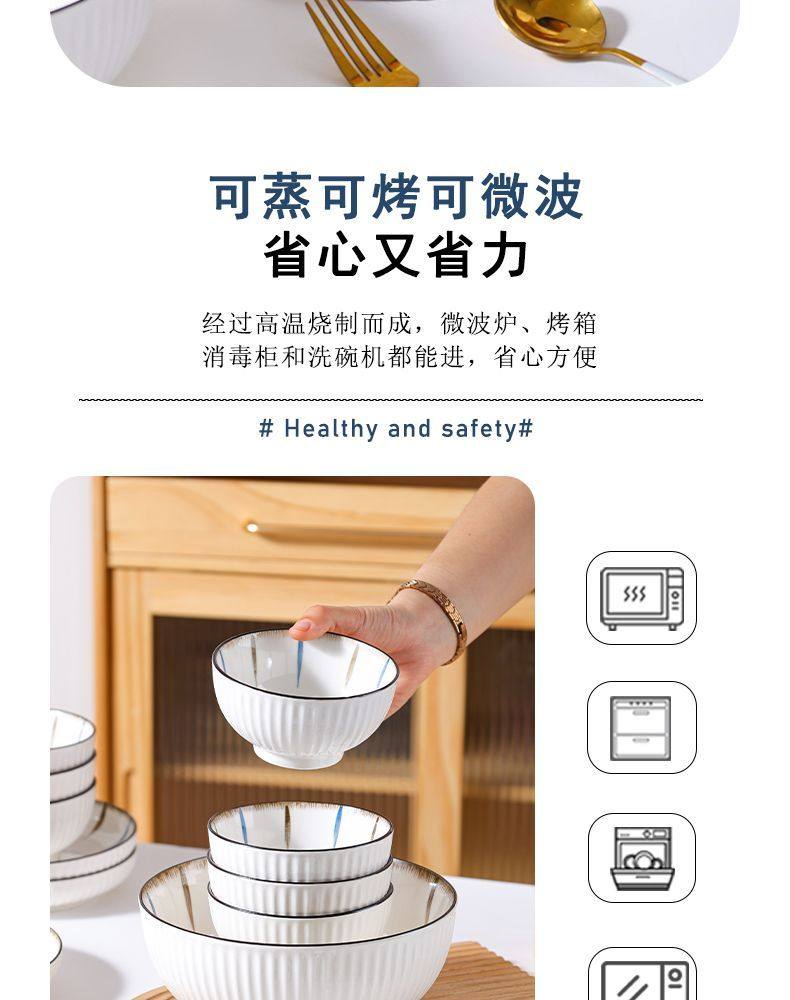 可蒸可烤可微波
省心又省力

经过高温烧制而成，微波炉、烤箱
消毒柜和洗碗机都能进，省心方便

# Healthy and safety#