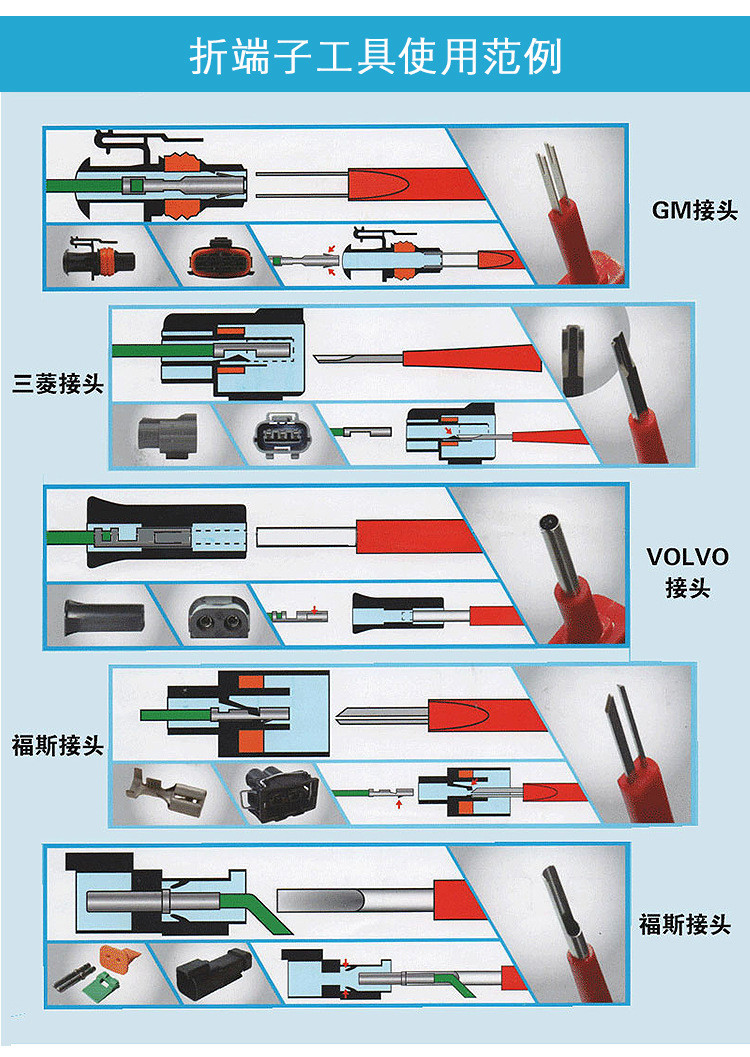 折端子工具使用范例

GM接头

三菱接头

VOLVO
接头

福斯接头

福斯接头