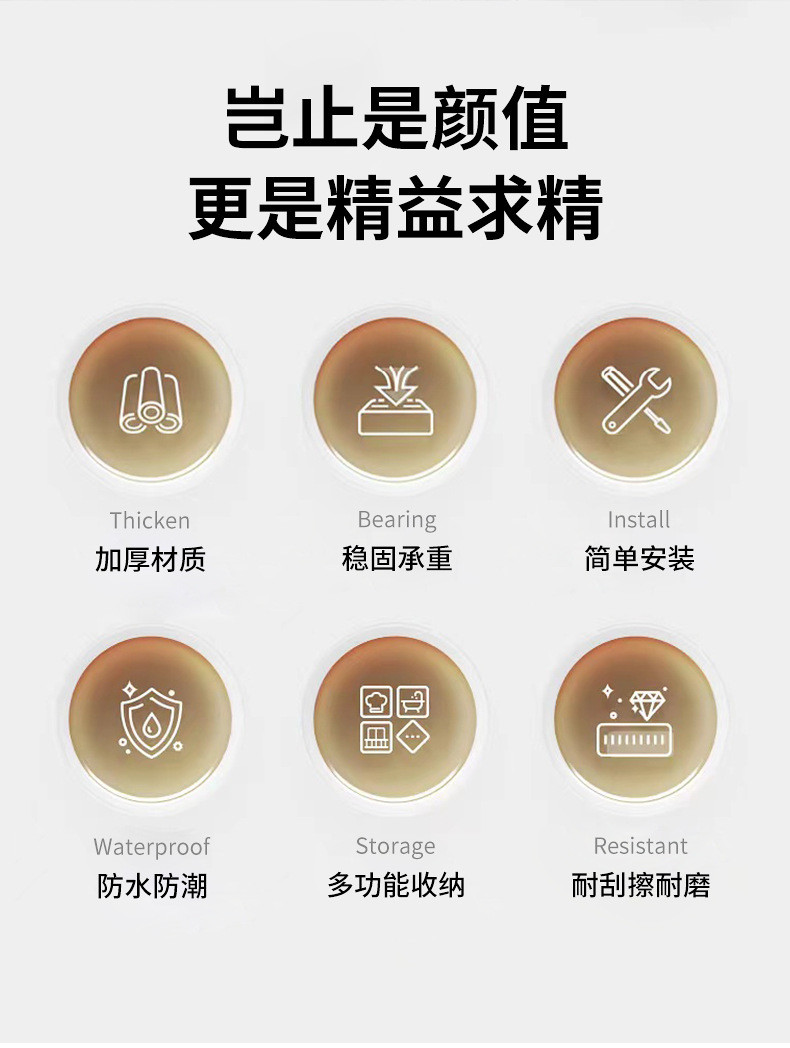 岂止是颜值
更是精益求精

Thicken
加厚材质

Bearing
稳固承重

Install
简单安装

Waterproof
防水防潮

Storage
多功能收纳

Resistant
耐刮擦耐磨