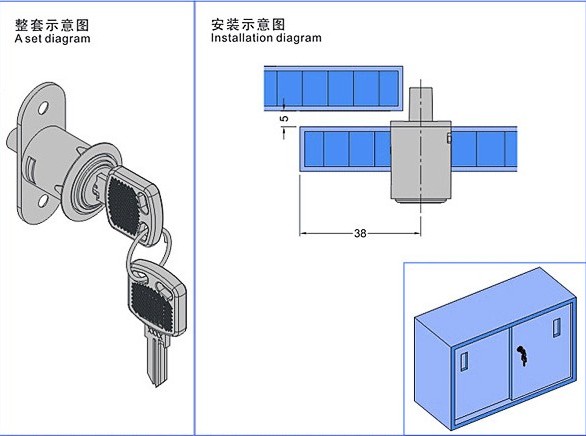 整套示意图
A set diagram

安装示意图
Installation diagram

5

38