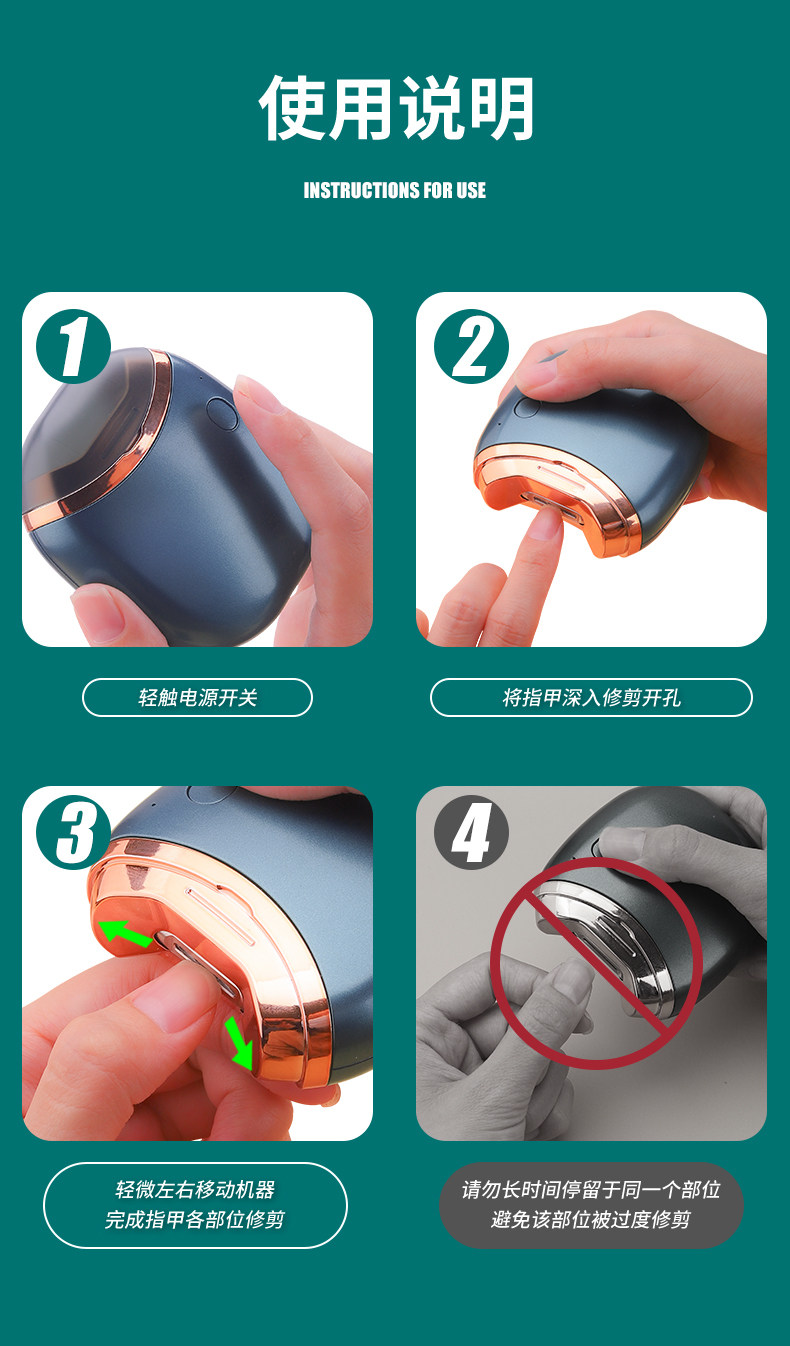 使用说明

INSTRUCTIONS FOR USE

1

轻触电源开关

2

将指甲深入修剪开孔

3

轻微左右移动机器
完成指甲各部位修剪

4

请勿长时间停留于同一个部位
避免该部位被过度修剪