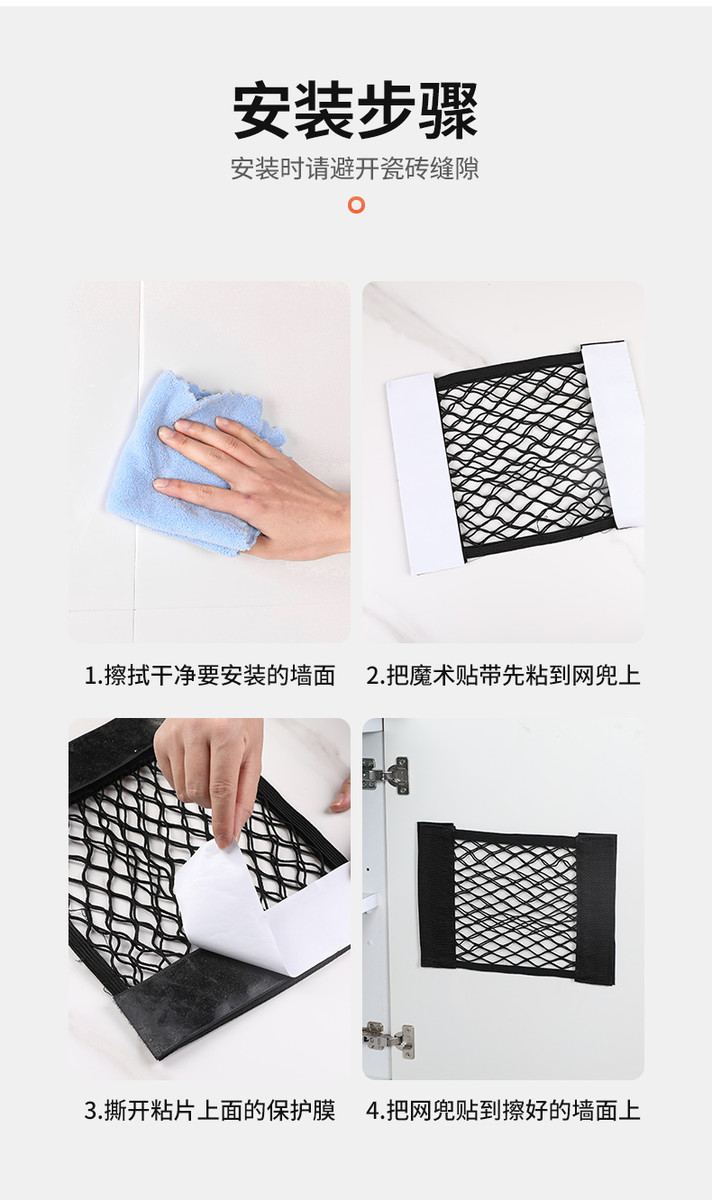 安装步骤

安装时请避开瓷砖缝隙

1.擦拭干净要安装的墙面

2.把魔术贴带先粘到网兜上

3.撕开粘片上面的保护膜

4.把网兜贴到擦好的墙面上