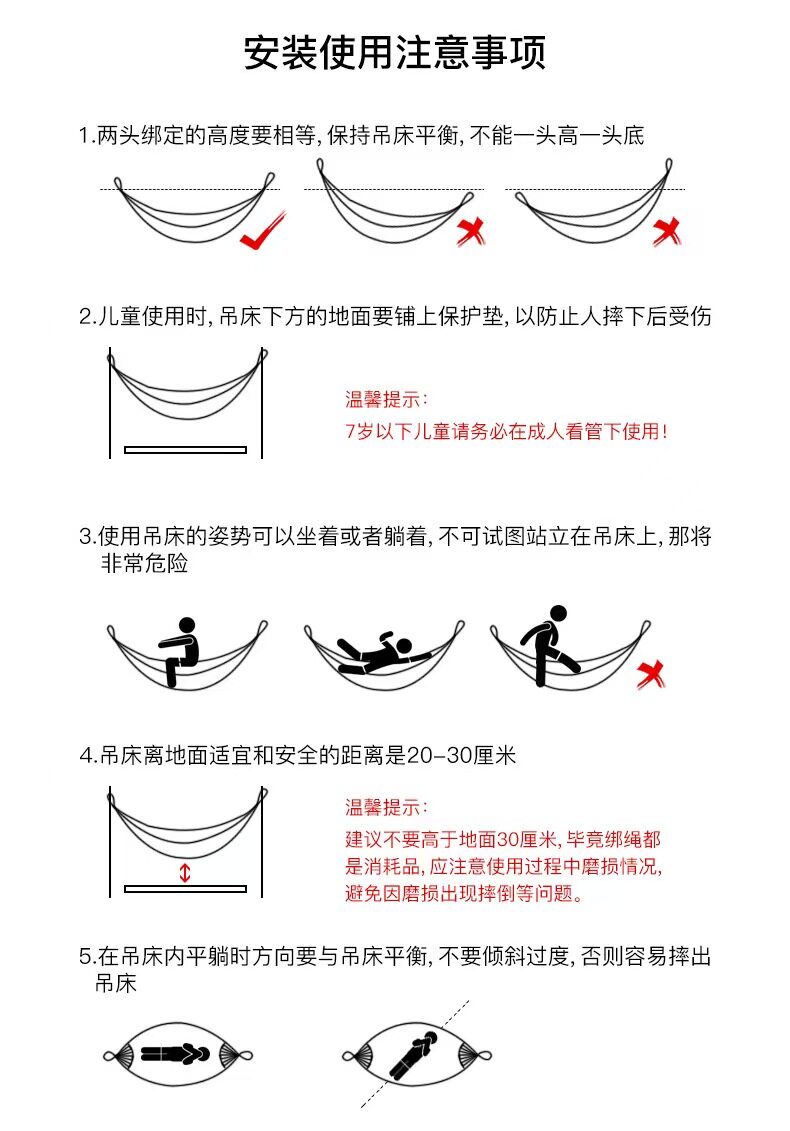 安装使用注意事项

1.两头绑定的高度要相等，保持吊床平衡，不能一头高一头底

2.儿童使用时，吊床下方的地面要铺上保护垫，以防止人摔下后受伤

温馨提示：
7岁以下儿童请务必在成人看管下使用！

3.使用吊床的姿势可以坐着或者躺着，不可试图站立在吊床上，那将非常危险

4.吊床离地面适宜和安全的距离是20-30厘米

温馨提示：
建议不要高于地面30厘米，毕竟绑绳都是消耗品，应注意使用过程中磨损情况，避免因磨损出现摔倒等问题。

5.在吊床内平躺时方向要与吊床平衡，不要倾斜过度，否则容易摔出吊床