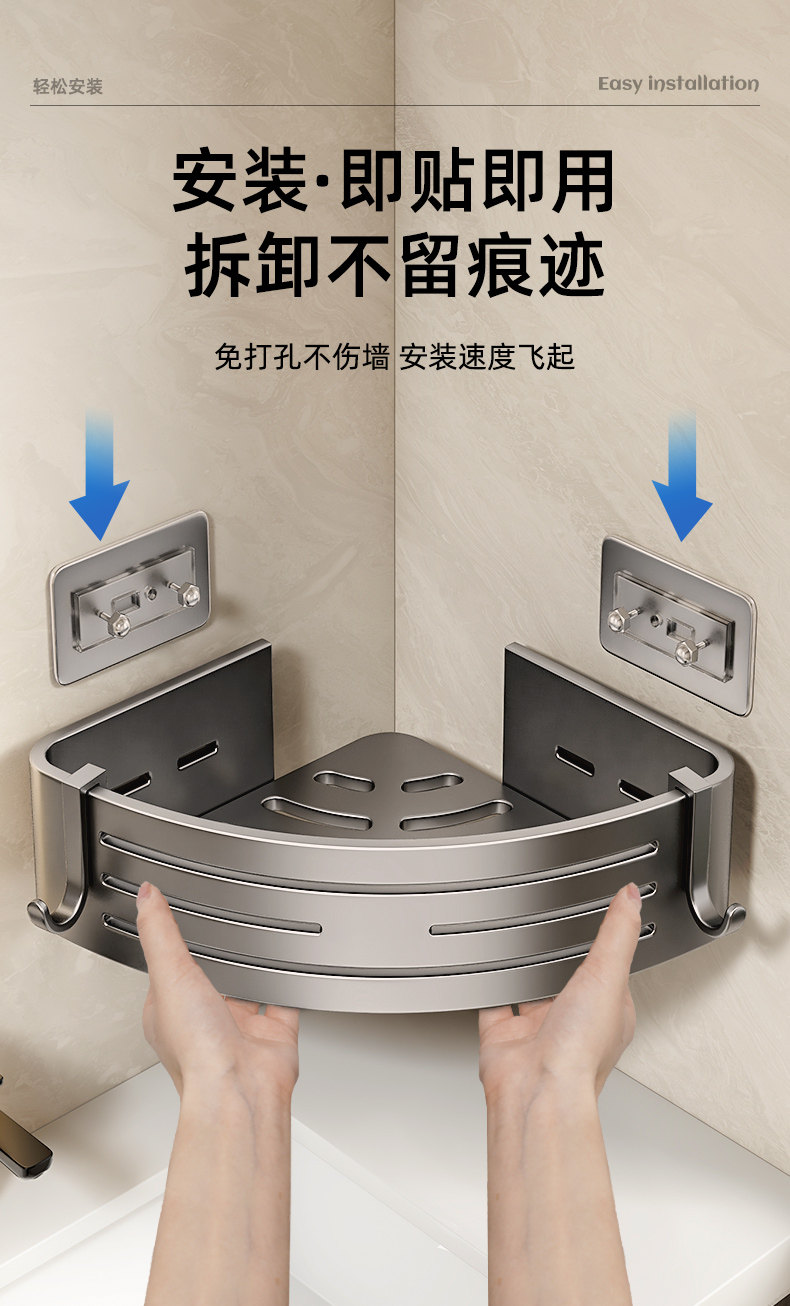 轻松安装

Easy installation

安装·即贴即用
拆卸不留痕迹

免打孔不伤墙 安装速度飞起