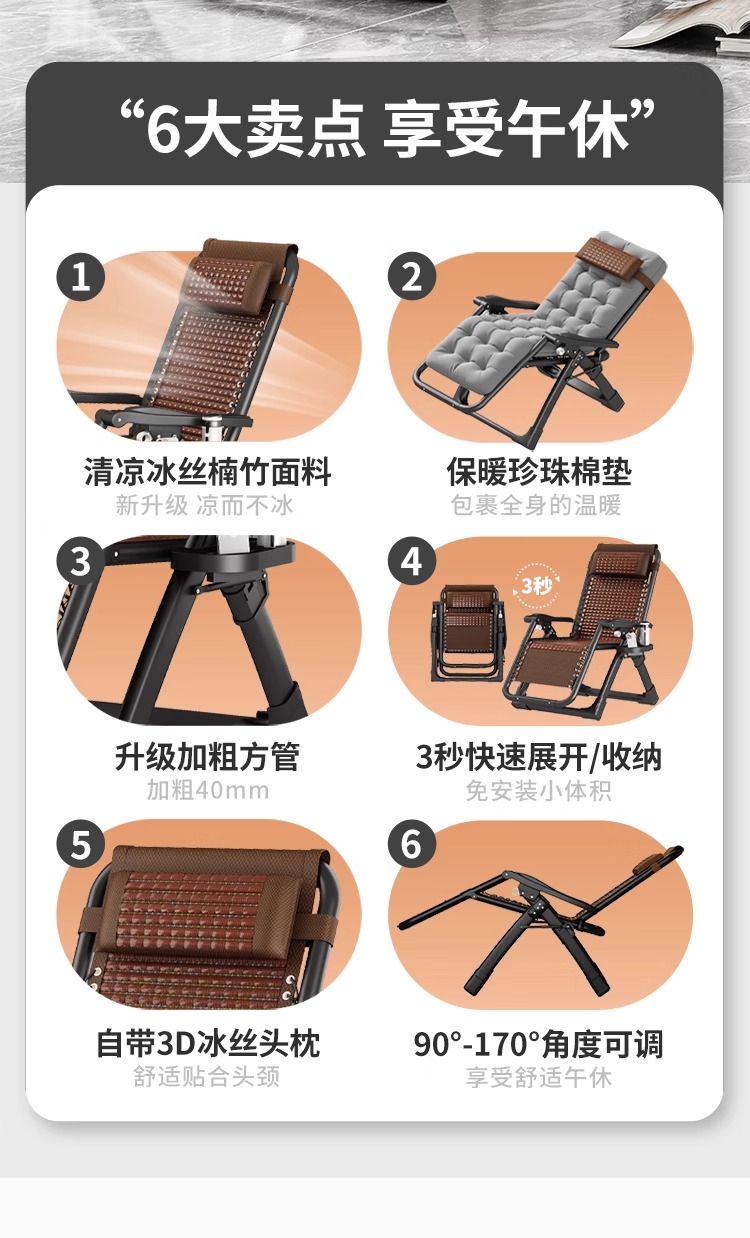 “6大卖点 享受午休”

1
清凉冰丝楠竹面料
新升级 凉而不冰

2
保暖珍珠棉垫
包裹全身的温暖

3
升级加粗方管
加粗40mm

4
3秒
3秒快速展开/收纳
免安装小体积

5
自带3D冰丝头枕
舒适贴合头颈

6
90°-170°角度可调
享受舒适午休