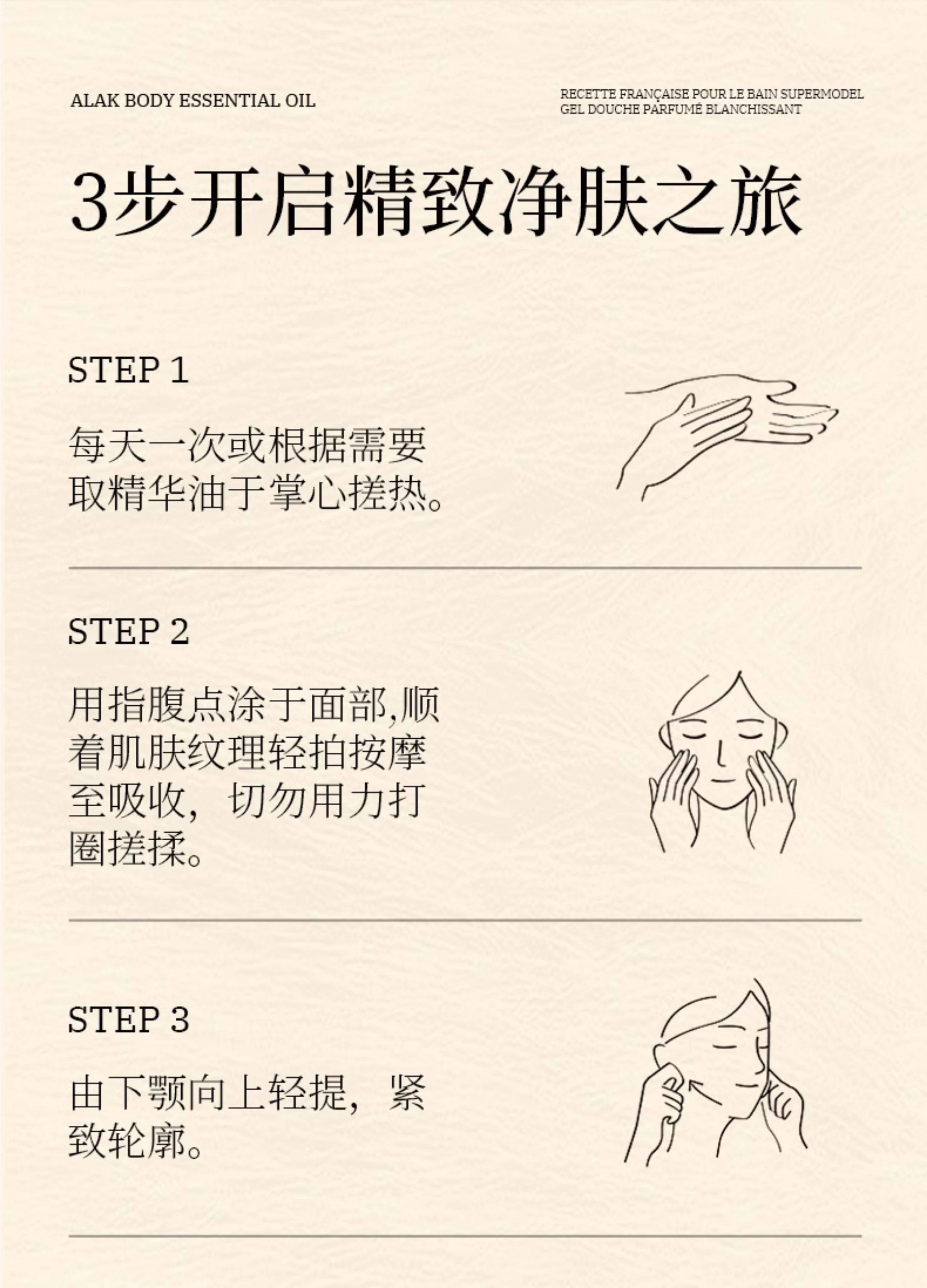 ALAK BODY ESSENTIAL OIL

RECETTE FRANÇAISE POUR LE BAIN SUPERMODEL
GEL DOUCHE PARFUMÉ BLANCHISSANT

3步开启精致净肤之旅

STEP 1

每天一次或根据需要取精华油于掌心搓热。

STEP 2

用指腹点涂于面部,顺着肌肤纹理轻拍按摩至吸收，切勿用力打圈搓揉。

STEP 3

由下颚向上轻提，紧致轮廓。