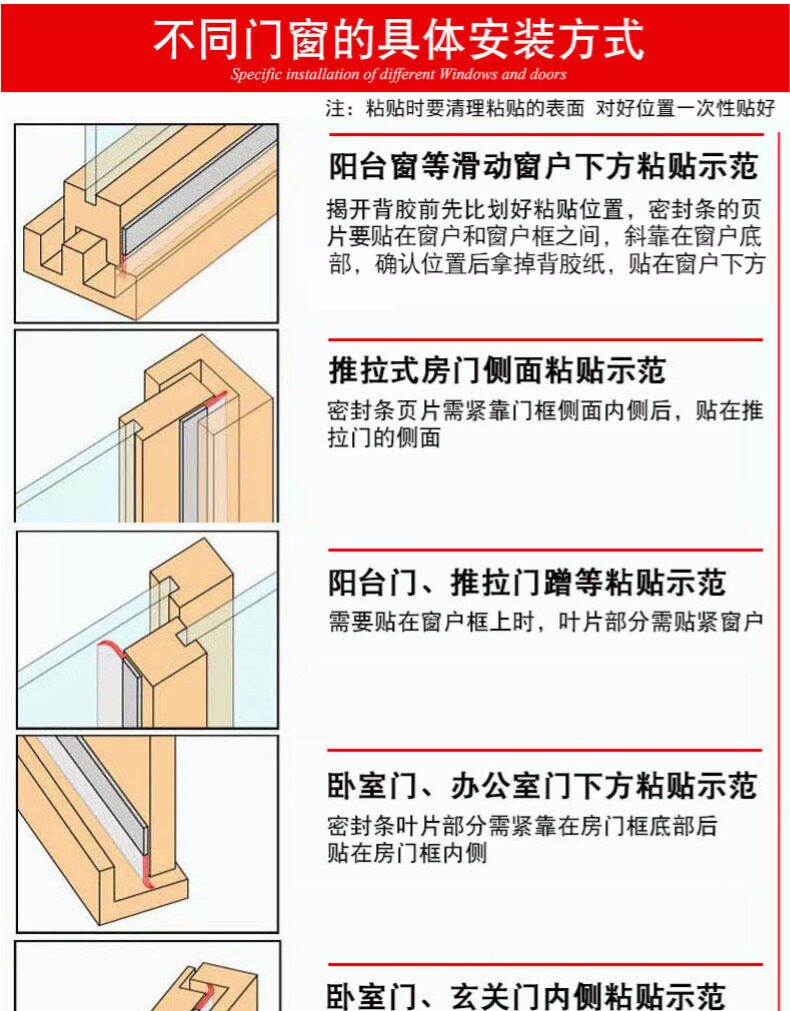 不同门窗的具体安装方式
Specific installation of different Windows and doors

注：粘贴时要清理粘贴的表面 对好位置一次性贴好

阳台窗等滑动窗户下方粘贴示范

揭开背胶前先比划好粘贴位置，密封条的页片要贴在窗户和窗户框之间，斜靠在窗户底部，确认位置后拿掉背胶纸，贴在窗户下方

推拉式房门侧面粘贴示范

密封条页片需紧靠门框侧面内侧后，贴在推拉门的侧面

阳台门、推拉门蹭等粘贴示范

需要贴在窗户框上时，叶片部分需贴紧窗户

卧室门、办公室门下方粘贴示范

密封条叶片部分需紧靠在房门框底部后贴在房门框内侧

卧室门、玄关门内侧粘贴示范