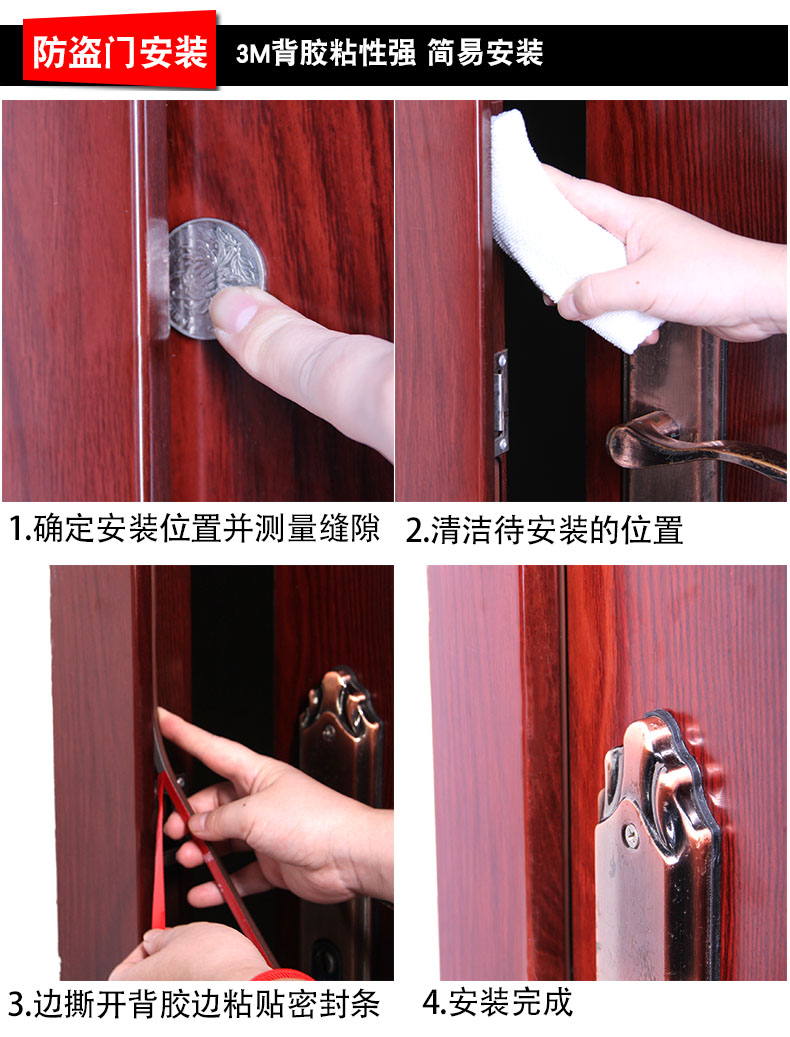 防盗门安装 3M背胶粘性强 简易安装

1.确定安装位置并测量缝隙

2.清洁待安装的位置

3.边撕开背胶边粘贴密封条

4.安装完成