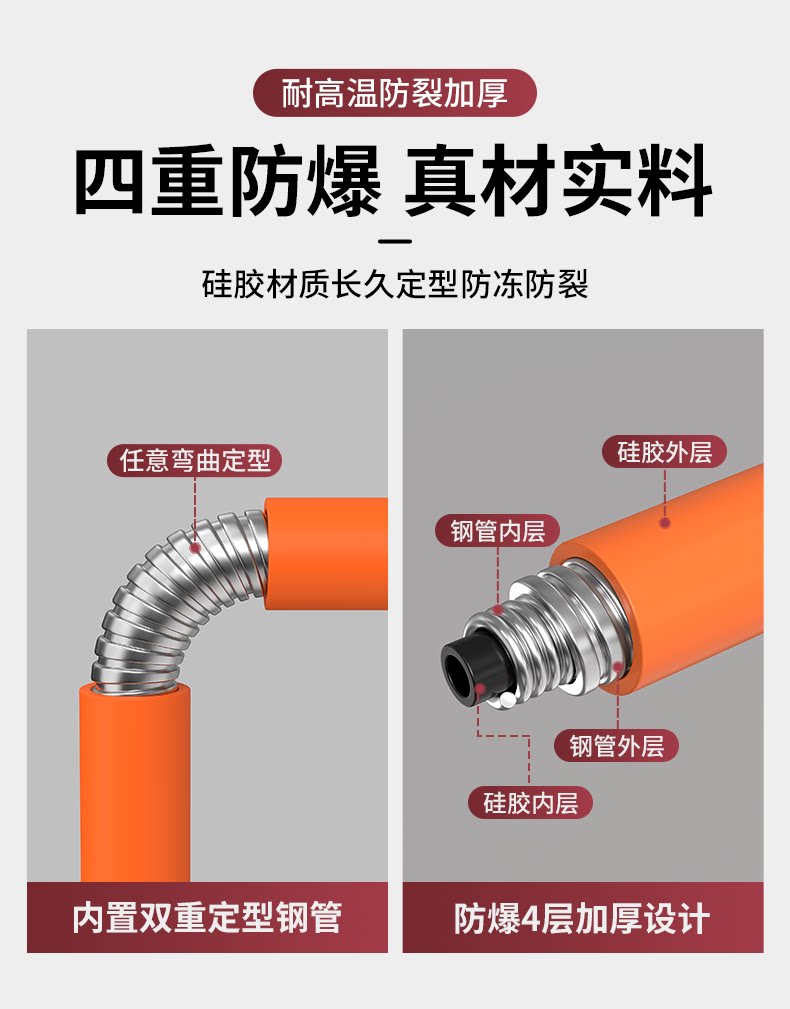 耐高温防裂加厚

四重防爆 真材实料

硅胶材质长久定型防冻防裂

任意弯曲定型

内置双重定型钢管

硅胶外层

钢管内层

钢管外层

硅胶内层

防爆4层加厚设计