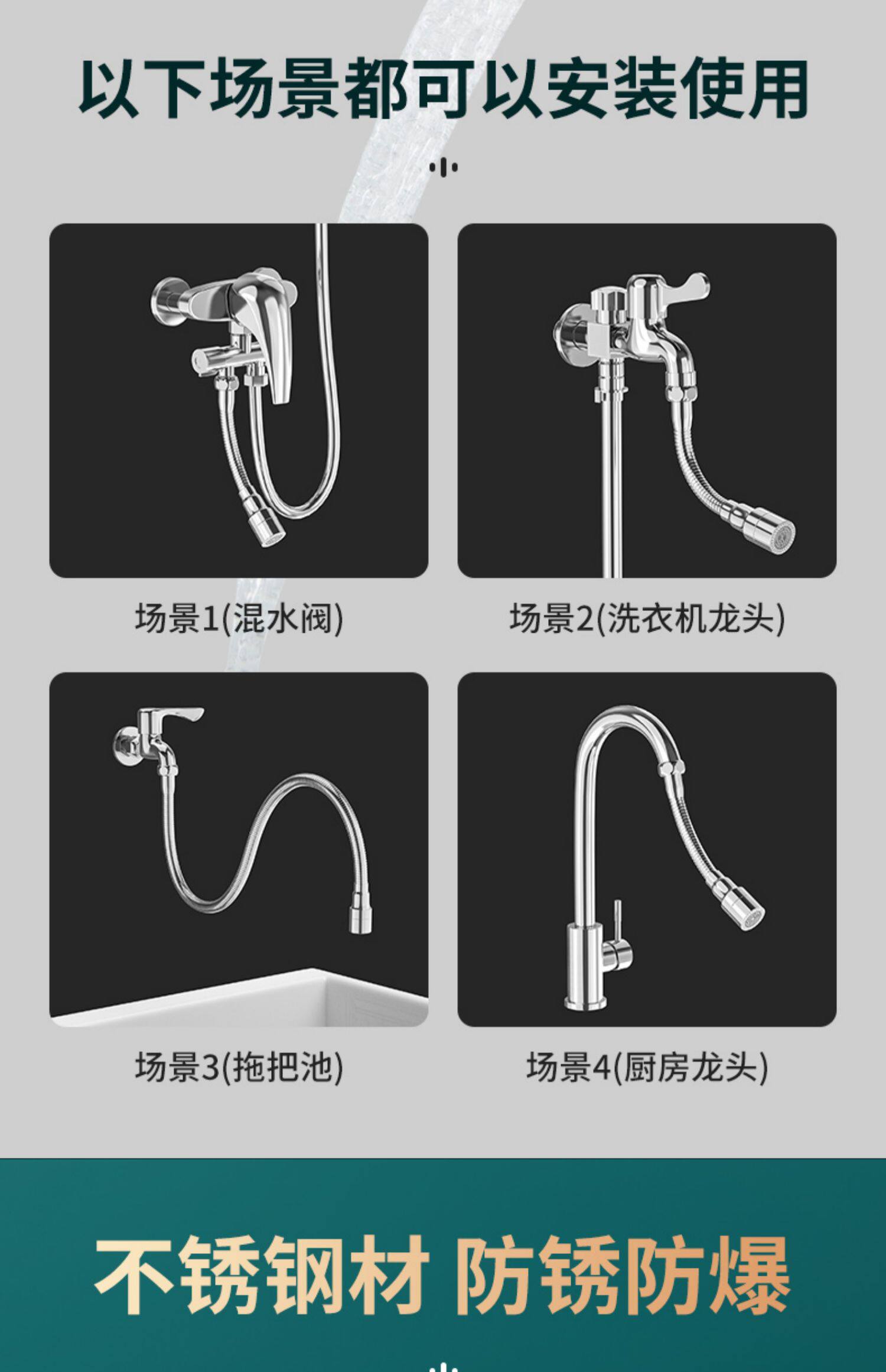 以下场景都可以安装使用

场景1(混水阀)

场景2(洗衣机龙头)

场景3(拖把池)

场景4(厨房龙头)

不锈钢材 防锈防爆