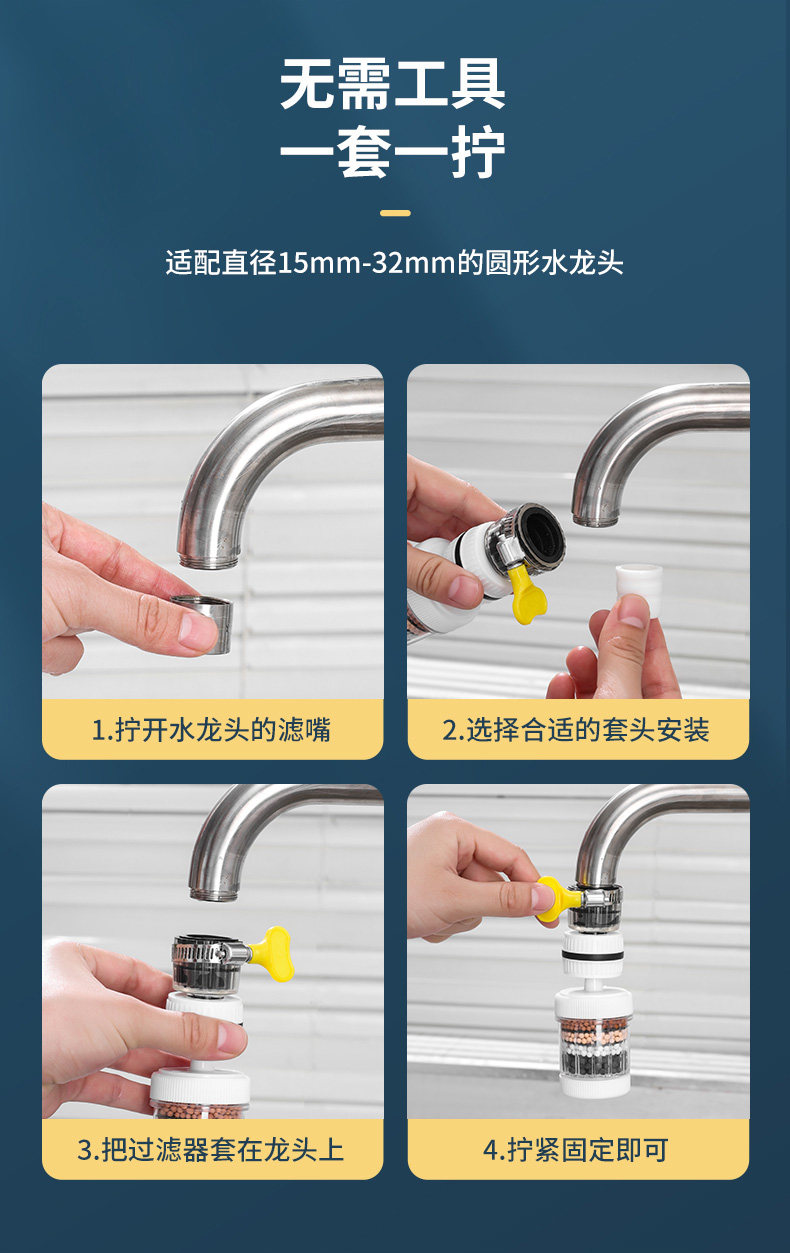 无需工具
一套一拧

适配直径15mm-32mm的圆形水龙头

1.拧开水龙头的滤嘴

2.选择合适的套头安装

3.把过滤器套在龙头上

4.拧紧固定即可