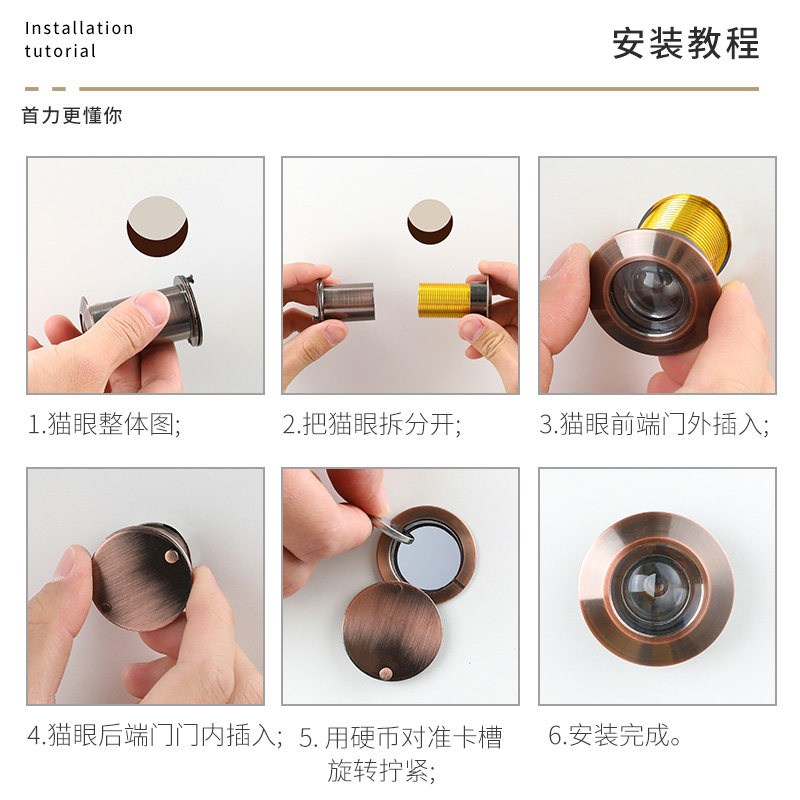 Installation tutorial

安装教程

首力更懂你

1.猫眼整体图;

2.把猫眼拆分开;

3.猫眼前端门外插入;

4.猫眼后端门门内插入;

5. 用硬币对准卡槽旋转拧紧;

6.安装完成。