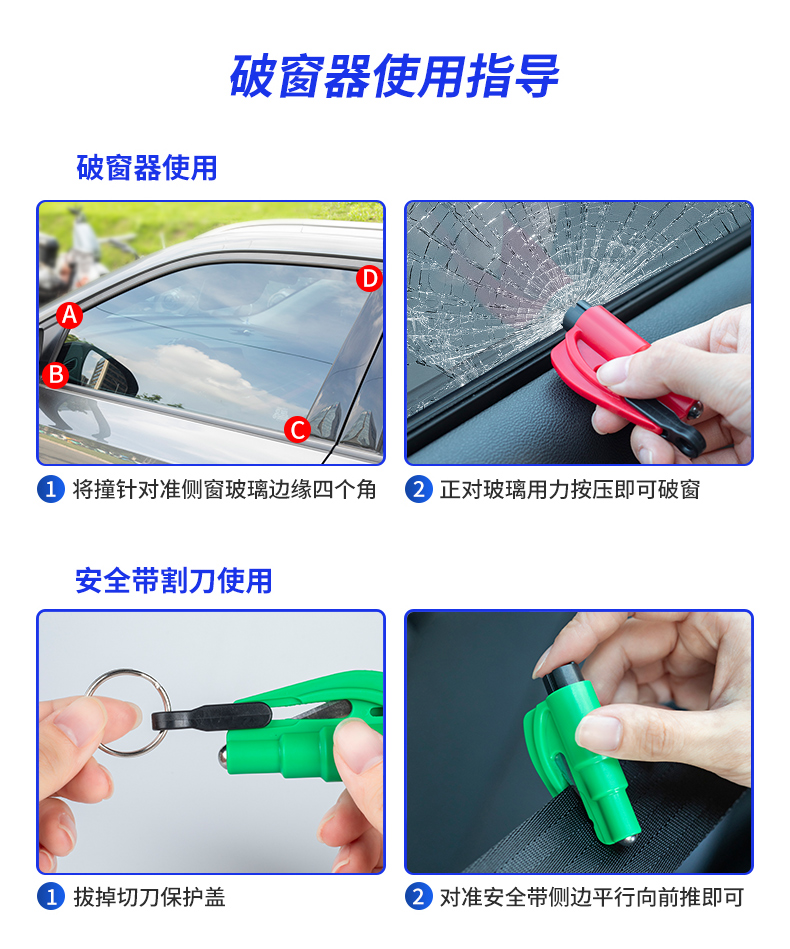 破窗器使用指导

破窗器使用

A
B
C
D

1 将撞针对准侧窗玻璃边缘四个角

2 正对玻璃用力按压即可破窗

安全带割刀使用

1 拔掉切刀保护盖

2 对准安全带侧边平行向前推即可