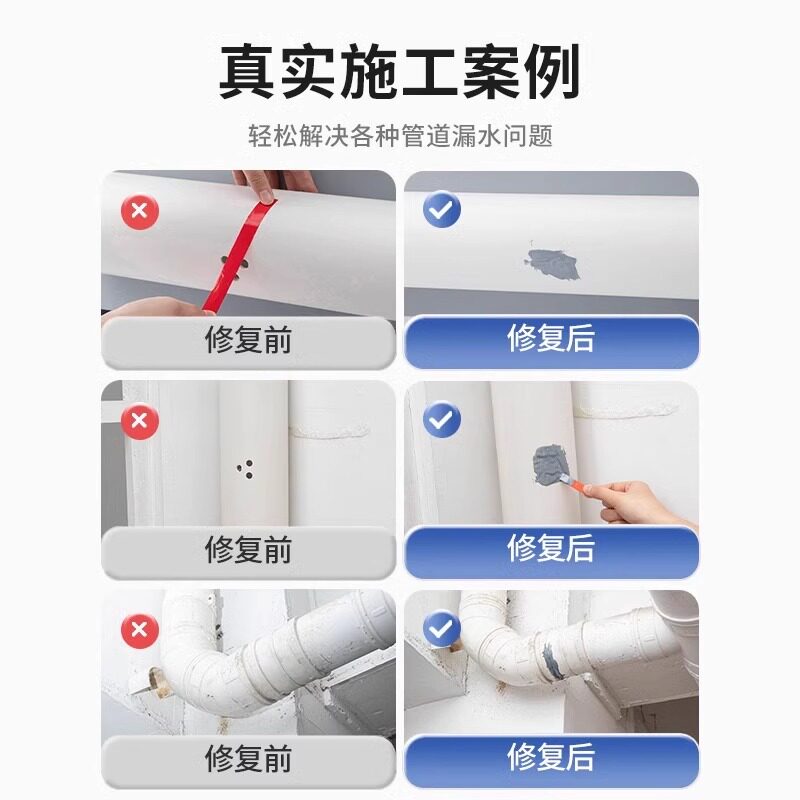 真实施工案例

轻松解决各种管道漏水问题

修复前

修复后

修复前

修复后

修复前

修复后