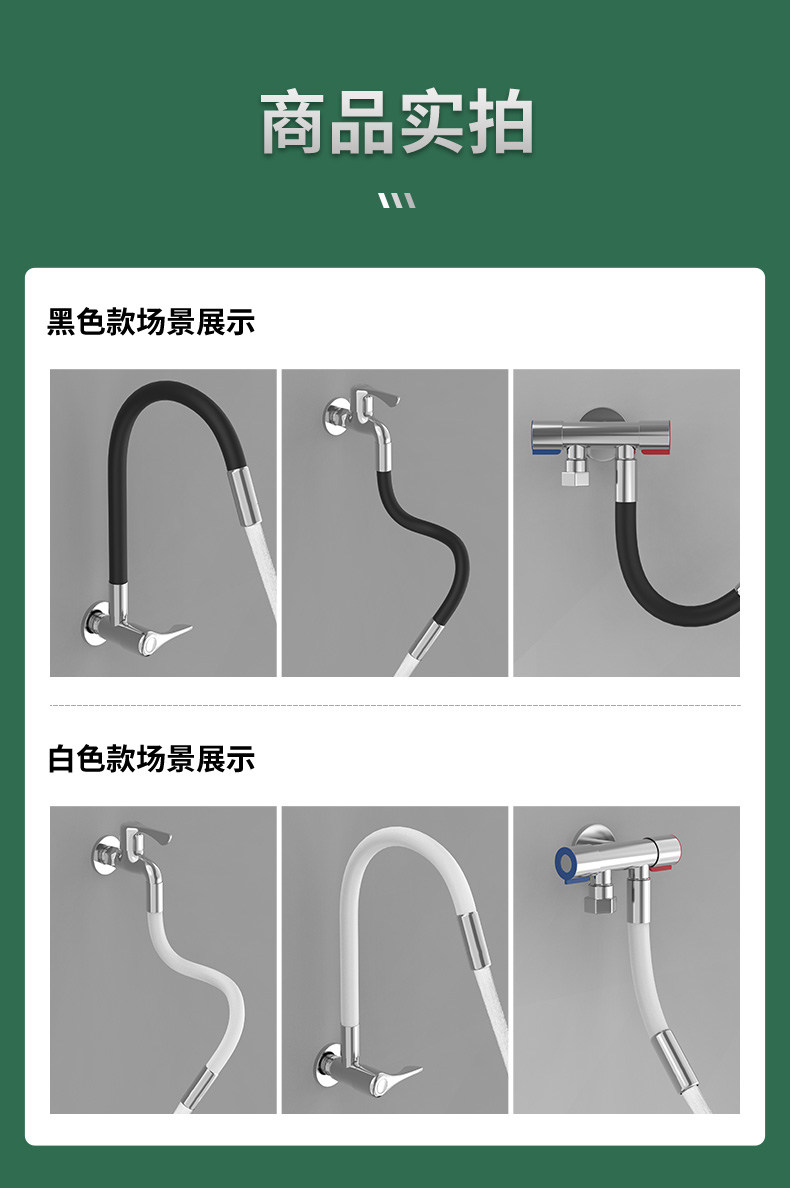 商品实拍

黑色款场景展示

白色款场景展示